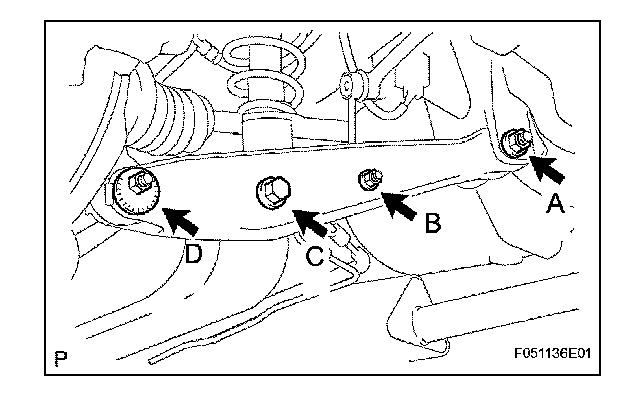 A
B
D
C
P
F051136E01