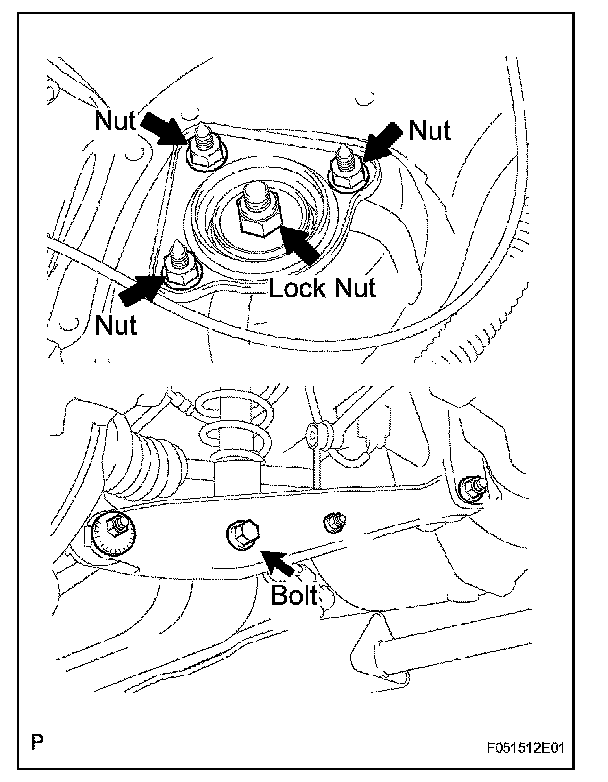 Nut
Nut
Lock Nut
Nut
Bolt
P
F051512E01