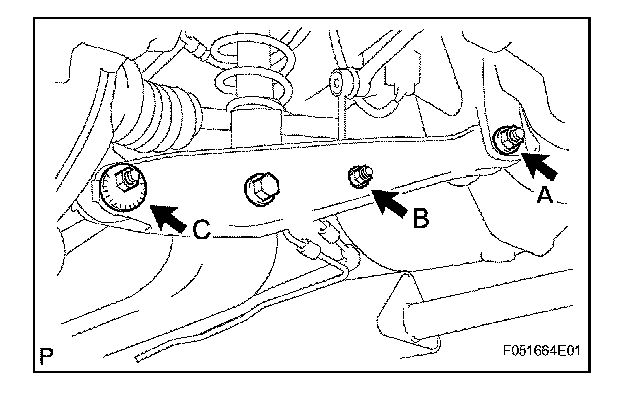 A
B
C
P
F051664E01