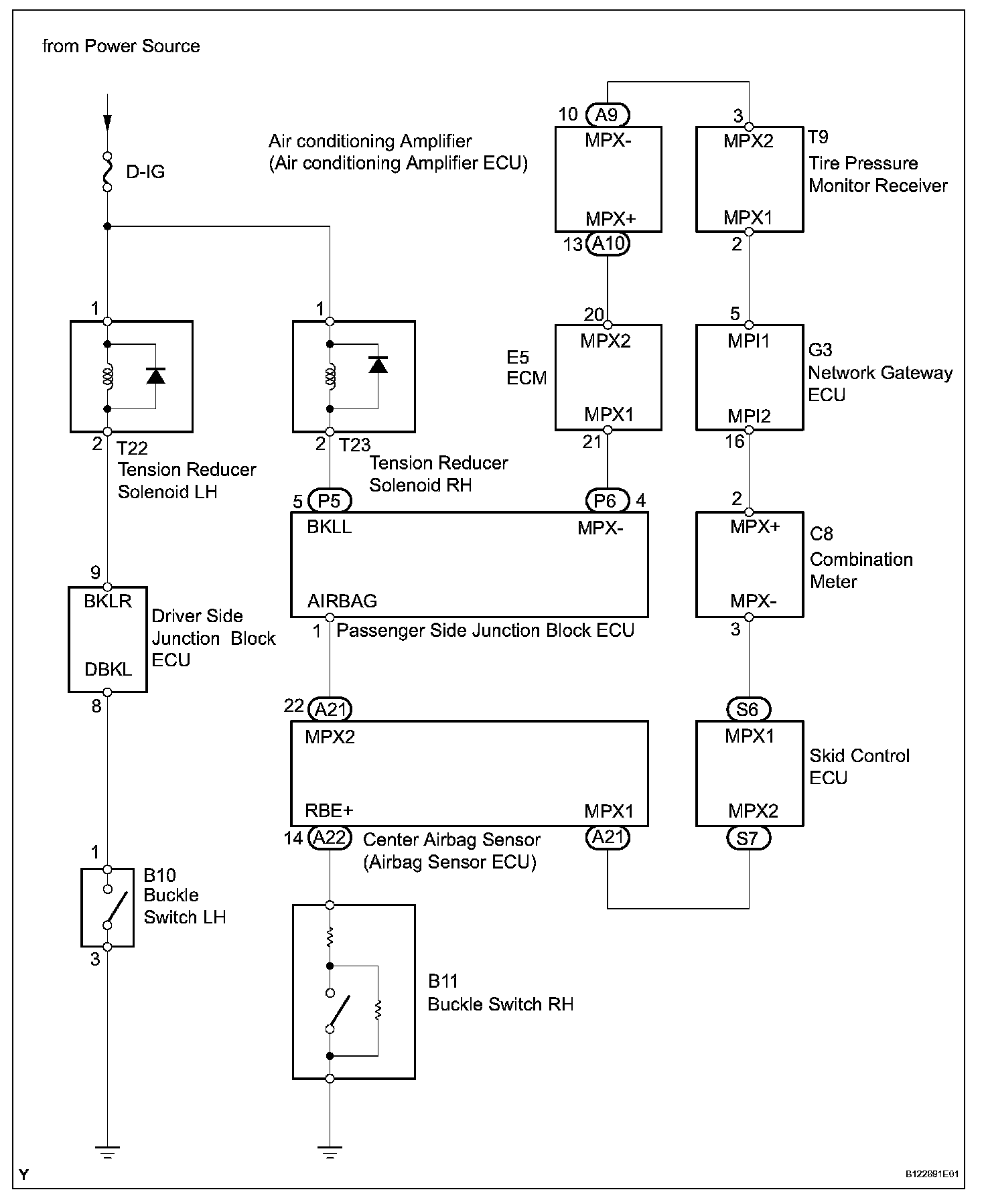 from Power Source

D-IG

Air conditioning Amplifier
(Air conditioning Amplifier ECU)

10 A9
MPX-
MPX+
13 A10

3
MPX2
MPX1
2
T9
Tire Pressure
Monitor Receiver

1
2 T22
Tension Reducer
Solenoid LH

1
2 T23
Tension Reducer
Solenoid RH

20
MPX2
MPX1
21
E5
ECM

5
MPI1
MPI2
16
G3
Network Gateway
ECU

5 P5
P6 4
BKLL
MPX-
AIRBAG
1 Passenger Side Junction Block ECU

2
MPX+
MPX-
3
C8
Combination
Meter

9
BKLR
DBKL
8
Driver Side
Junction Block
ECU

22 A21
MPX2
RBE+
MPX1
14 A22
A21
Center Airbag Sensor
(Airbag Sensor ECU)

S6
MPX1
MPX2
S7
Skid Control
ECU

1
3
B10
Buckle
Switch LH

B11
Buckle Switch RH

Y

B122891E01