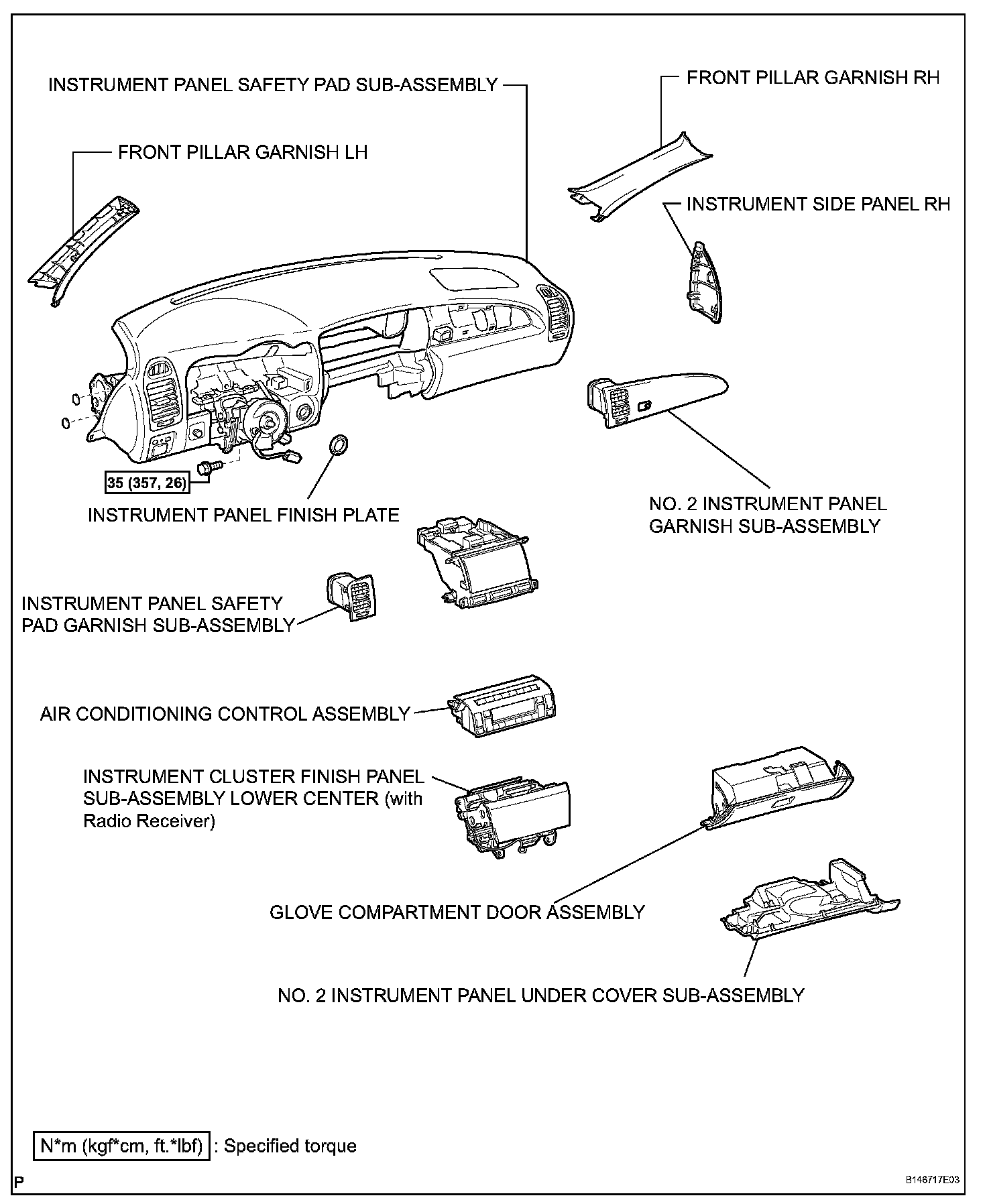 INSTRUMENT PANEL SAFETY PAD SUB-ASSEMBLY

FRONT PILLAR GARNISH RH

FRONT PILLAR GARNISH LH

INSTRUMENT SIDE PANEL RH

35 (357, 26)

INSTRUMENT PANEL FINISH PLATE

NO. 2 INSTRUMENT PANEL GARNISH SUB-ASSEMBLY

INSTRUMENT PANEL SAFETY PAD GARNISH SUB-ASSEMBLY

AIR CONDITIONING CONTROL ASSEMBLY

INSTRUMENT CLUSTER FINISH PANEL SUB-ASSEMBLY LOWER CENTER (with Radio Receiver)

GLOVE COMPARTMENT DOOR ASSEMBLY

NO. 2 INSTRUMENT PANEL UNDER COVER SUB-ASSEMBLY

N*m (kgf*cm, ft.*lbf) : Specified torque

P

B146717E03