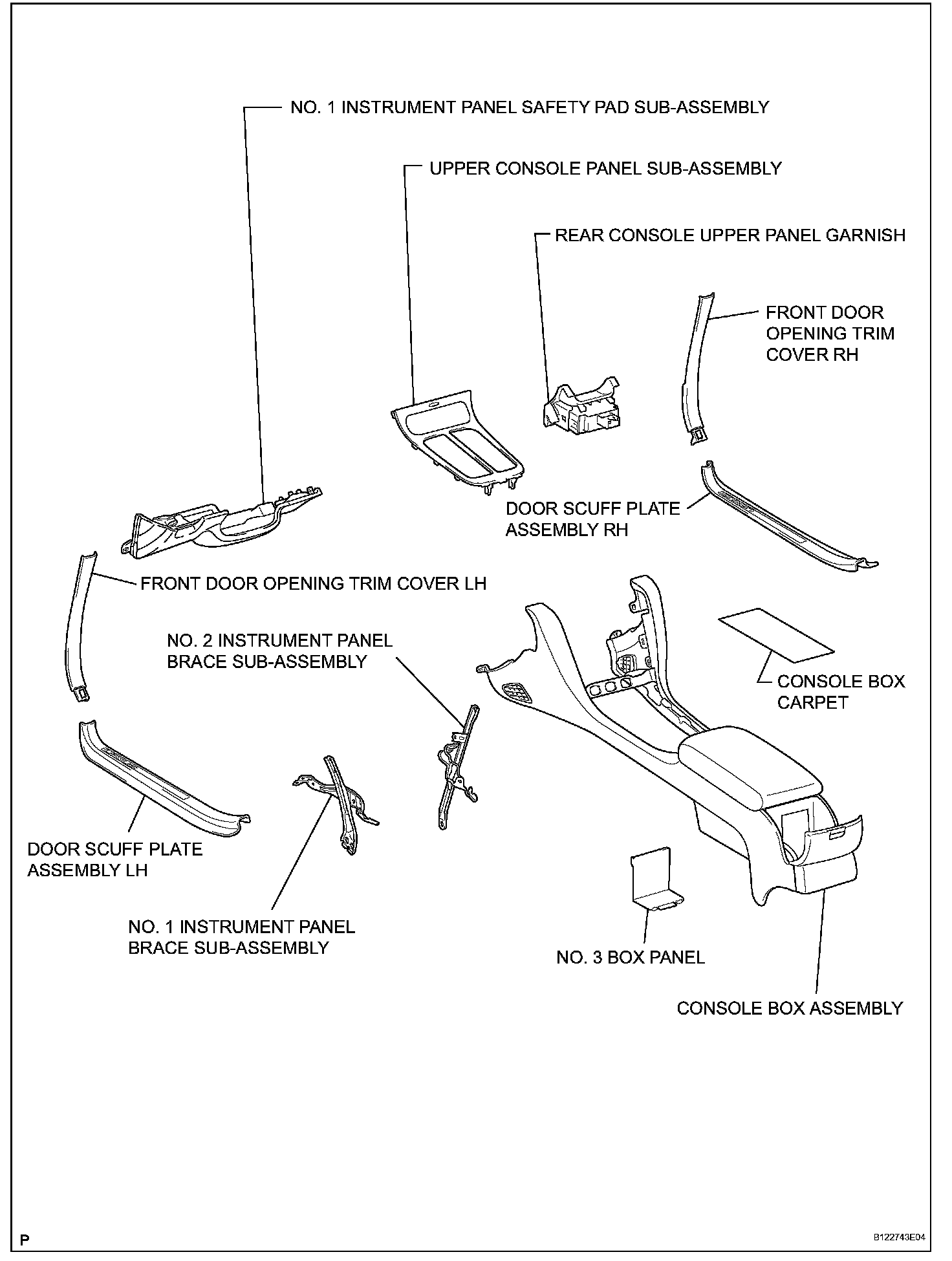 NO. 1 INSTRUMENT PANEL SAFETY PAD SUB-ASSEMBLY

UPPER CONSOLE PANEL SUB-ASSEMBLY

REAR CONSOLE UPPER PANEL GARNISH

FRONT DOOR OPENING TRIM COVER RH

DOOR SCUFF PLATE ASSEMBLY RH

FRONT DOOR OPENING TRIM COVER LH

NO. 2 INSTRUMENT PANEL BRACE SUB-ASSEMBLY

CONSOLE BOX CARPET

DOOR SCUFF PLATE ASSEMBLY LH

NO. 1 INSTRUMENT PANEL BRACE SUB-ASSEMBLY

NO. 3 BOX PANEL

CONSOLE BOX ASSEMBLY

P

B122743E04