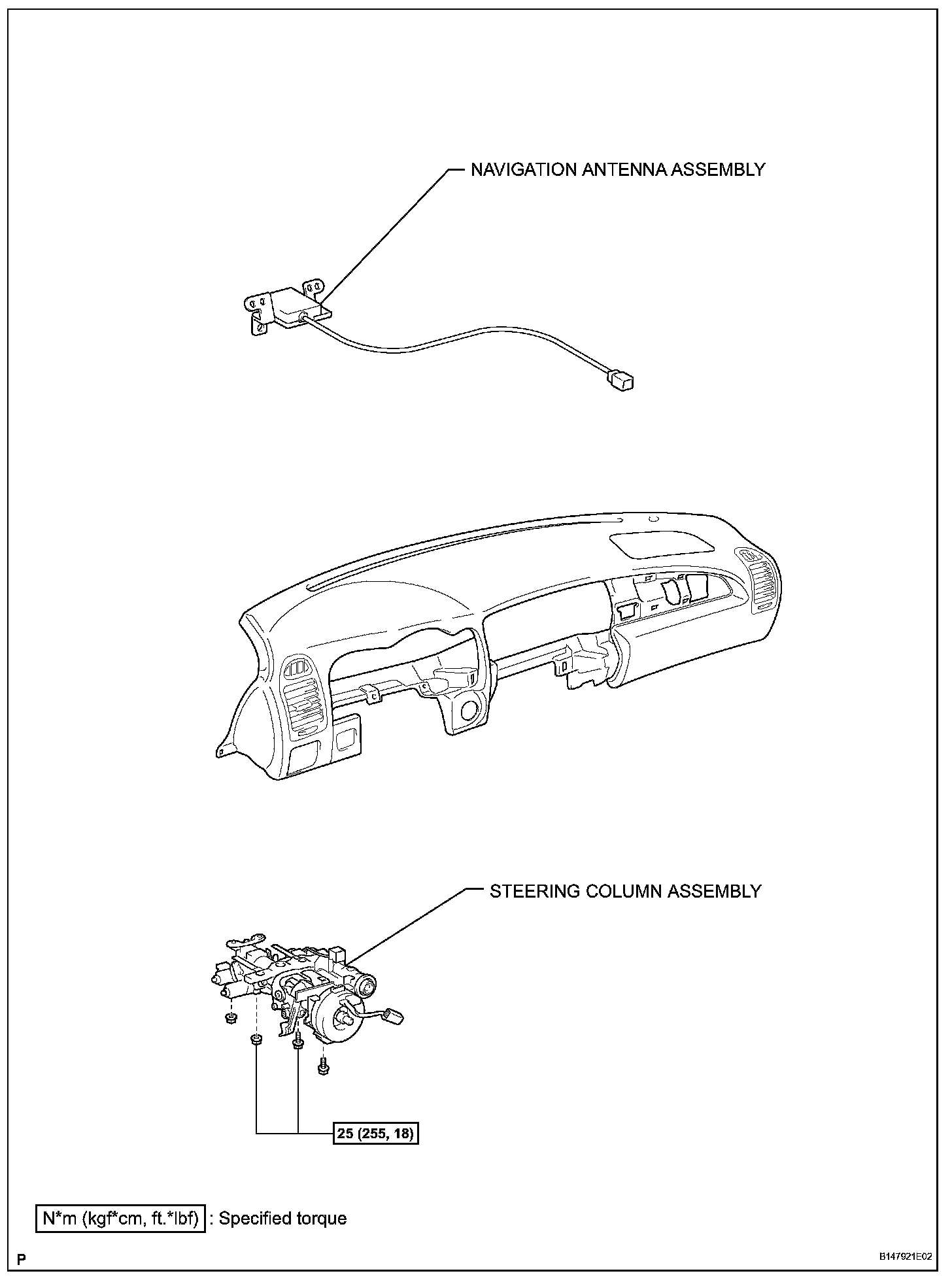 NAVIGATION ANTENNA ASSEMBLY

STEERING COLUMN ASSEMBLY

25 (255, 18)

N*m (kgf*cm, ft.*lbf) : Specified torque

P

B147921E02