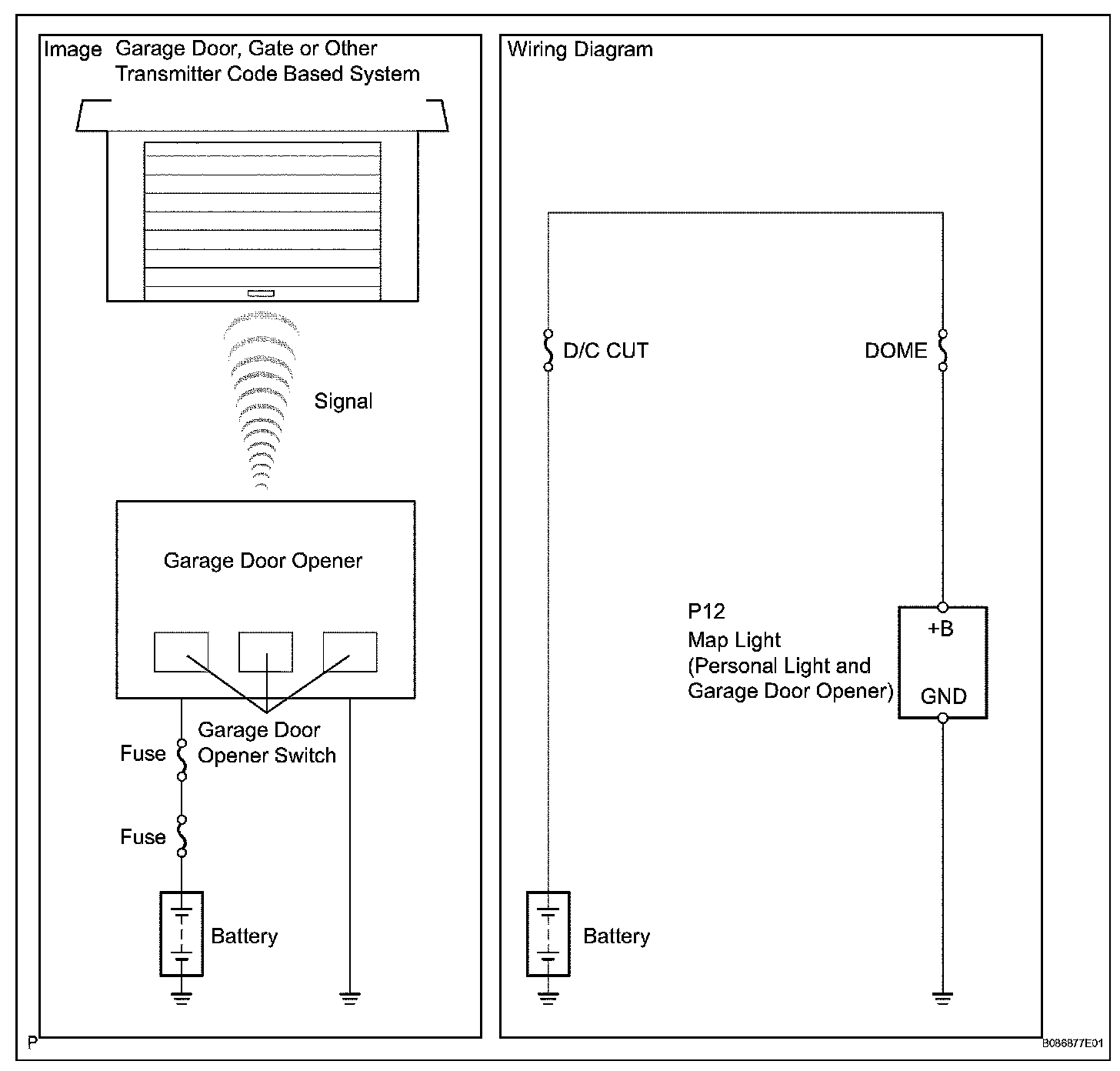 Image Garage Door, Gate or Other Transmitter Code Based System

Signal

Garage Door Opener

Garage Door Opener Switch

Fuse

Fuse

Battery

Wiring Diagram

D/C CUT

DOME

P12
Map Light
(Personal Light and Garage Door Opener)

+B

GND

Battery

P

B086877E01