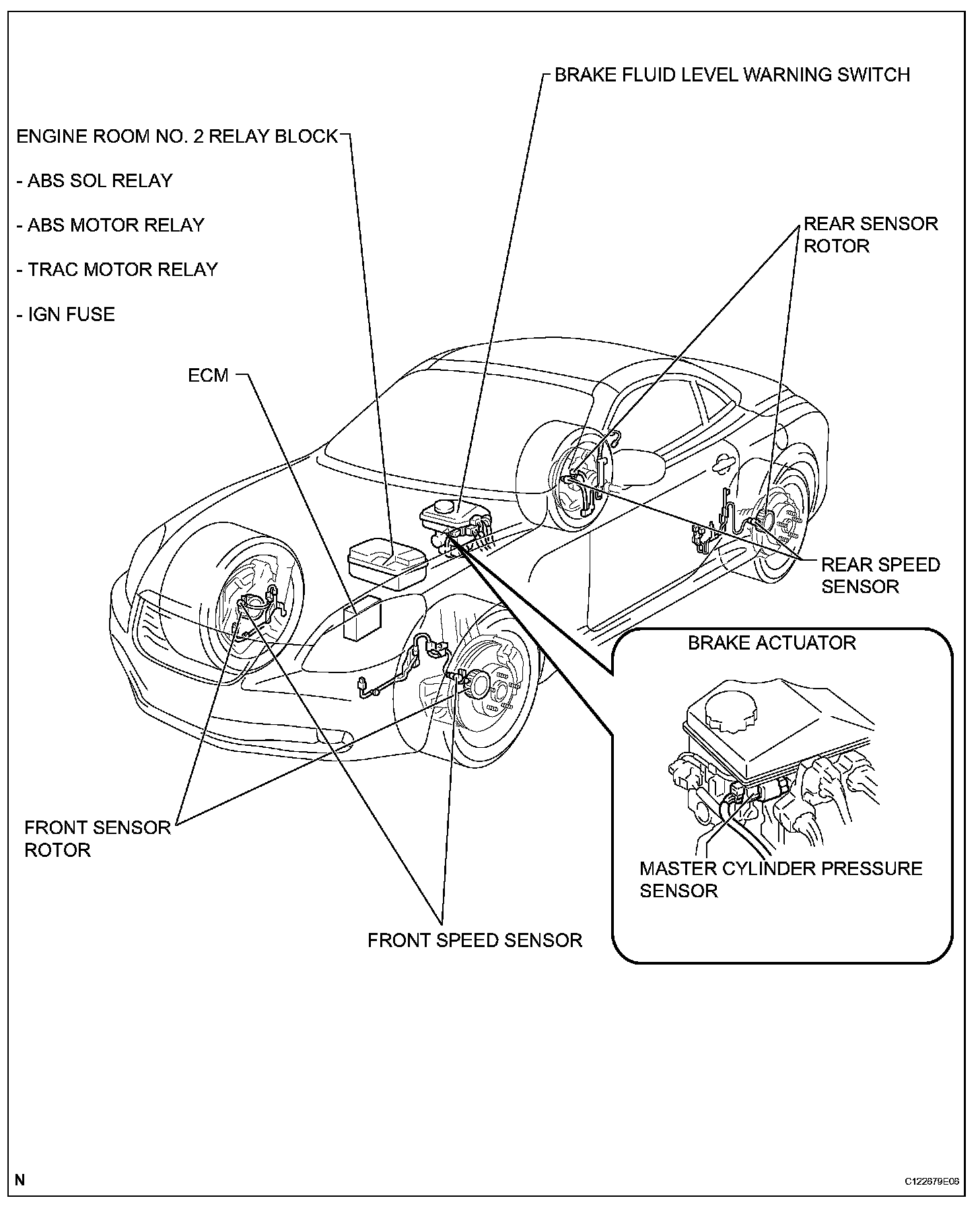 BRAKE FLUID LEVEL WARNING SWITCH

ENGINE ROOM NO. 2 RELAY BLOCK

- ABS SOL RELAY

- ABS MOTOR RELAY

- TRAC MOTOR RELAY

- IGN FUSE

REAR SENSOR ROTOR

ECM

REAR SPEED SENSOR

BRAKE ACTUATOR

FRONT SENSOR ROTOR

MASTER CYLINDER PRESSURE SENSOR

FRONT SPEED SENSOR

N

C122679E06