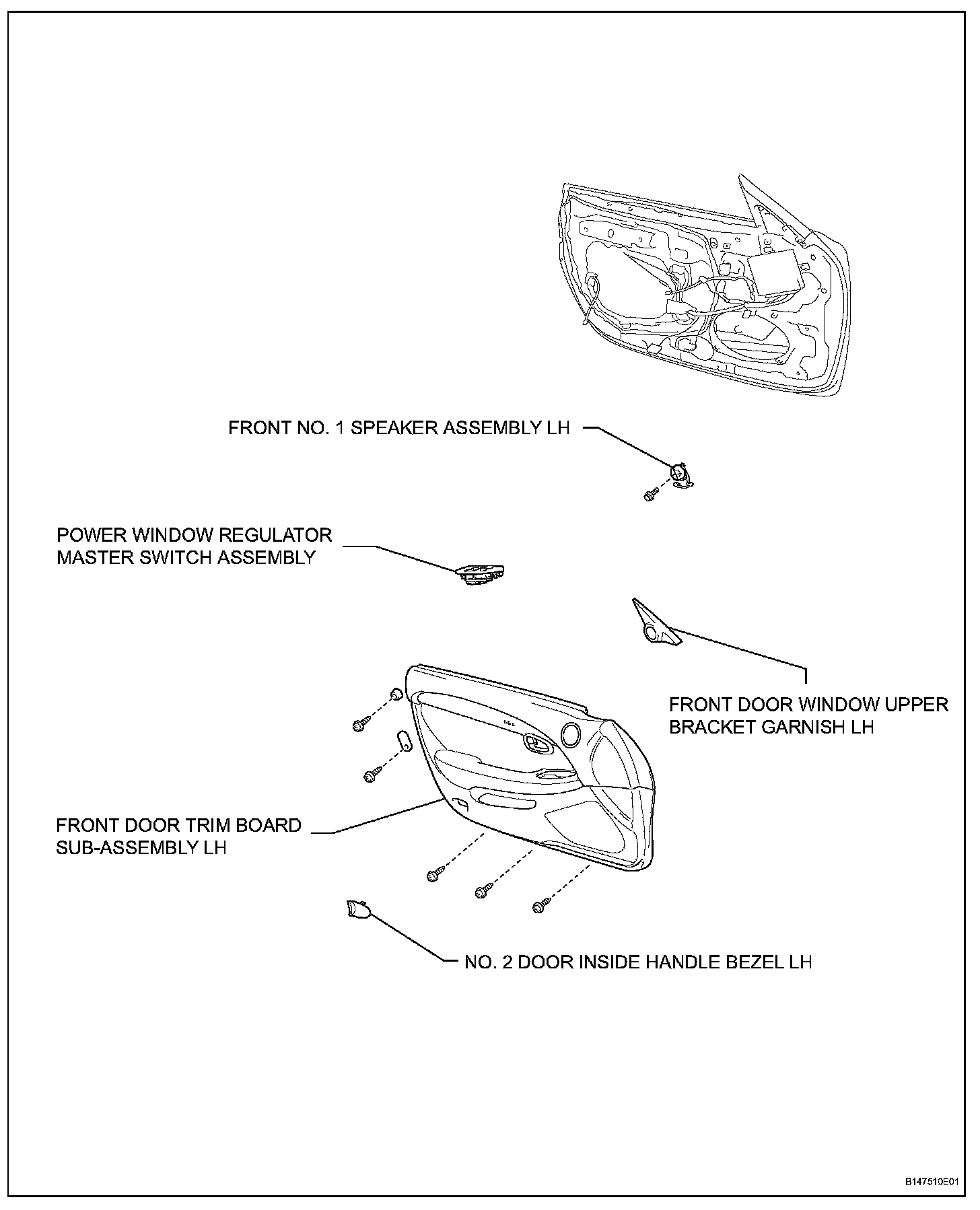 FRONT NO. 1 SPEAKER ASSEMBLY LH

POWER WINDOW REGULATOR MASTER SWITCH ASSEMBLY

FRONT DOOR WINDOW UPPER BRACKET GARNISH LH

FRONT DOOR TRIM BOARD SUB-ASSEMBLY LH

NO. 2 DOOR INSIDE HANDLE BEZEL LH

B147510E01