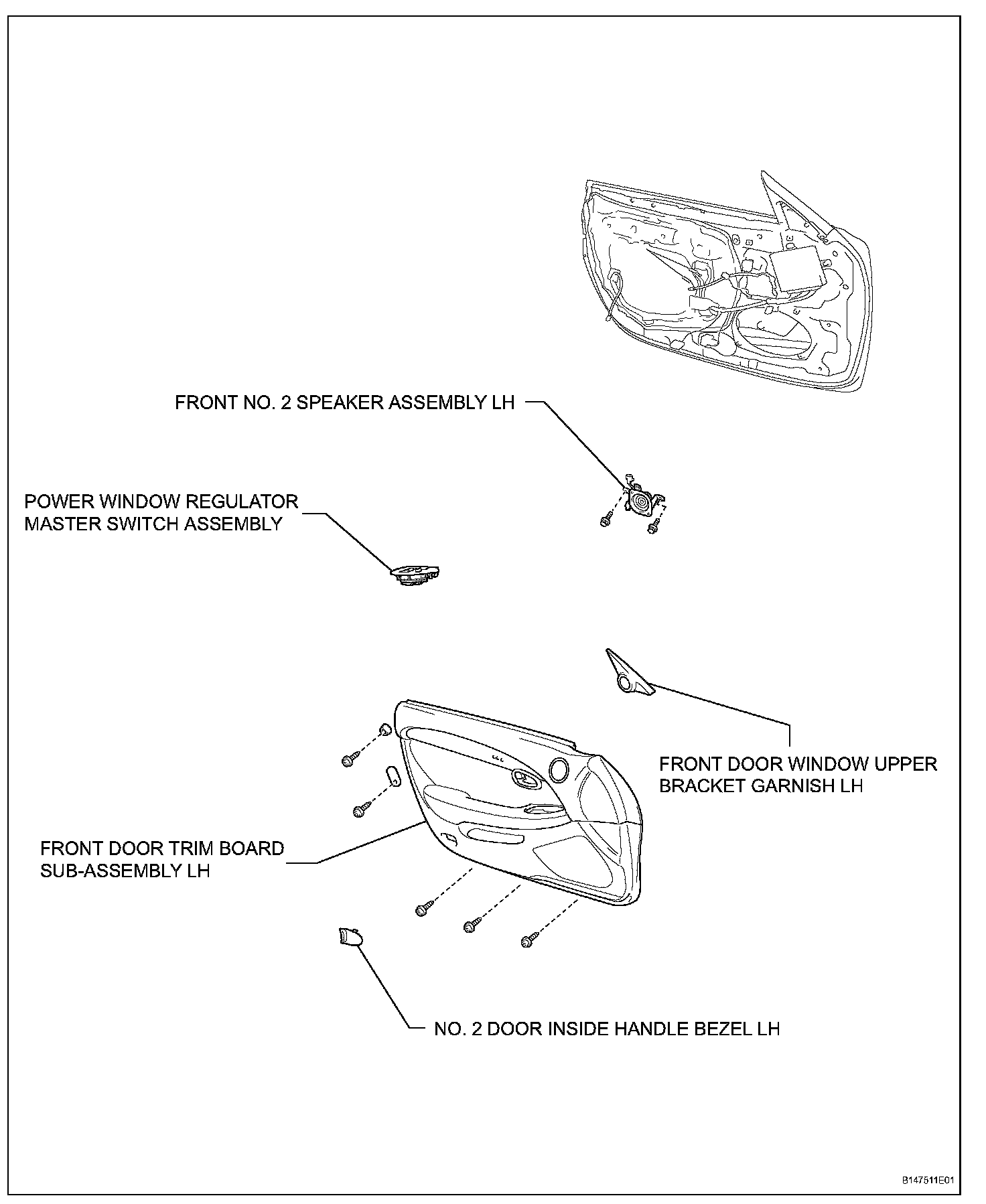 FRONT NO. 2 SPEAKER ASSEMBLY LH

POWER WINDOW REGULATOR MASTER SWITCH ASSEMBLY

FRONT DOOR WINDOW UPPER BRACKET GARNISH LH

FRONT DOOR TRIM BOARD SUB-ASSEMBLY LH

NO. 2 DOOR INSIDE HANDLE BEZEL LH

B147511E01