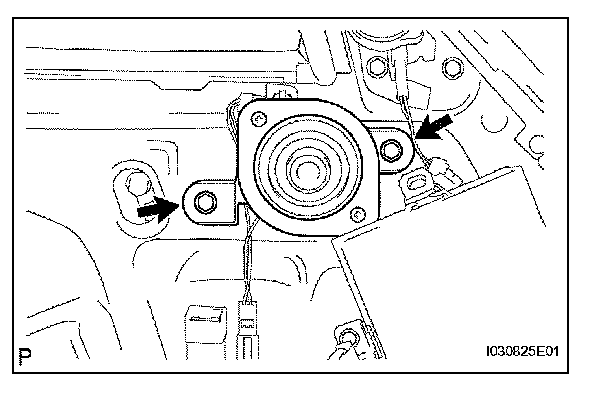 P

I030825E01