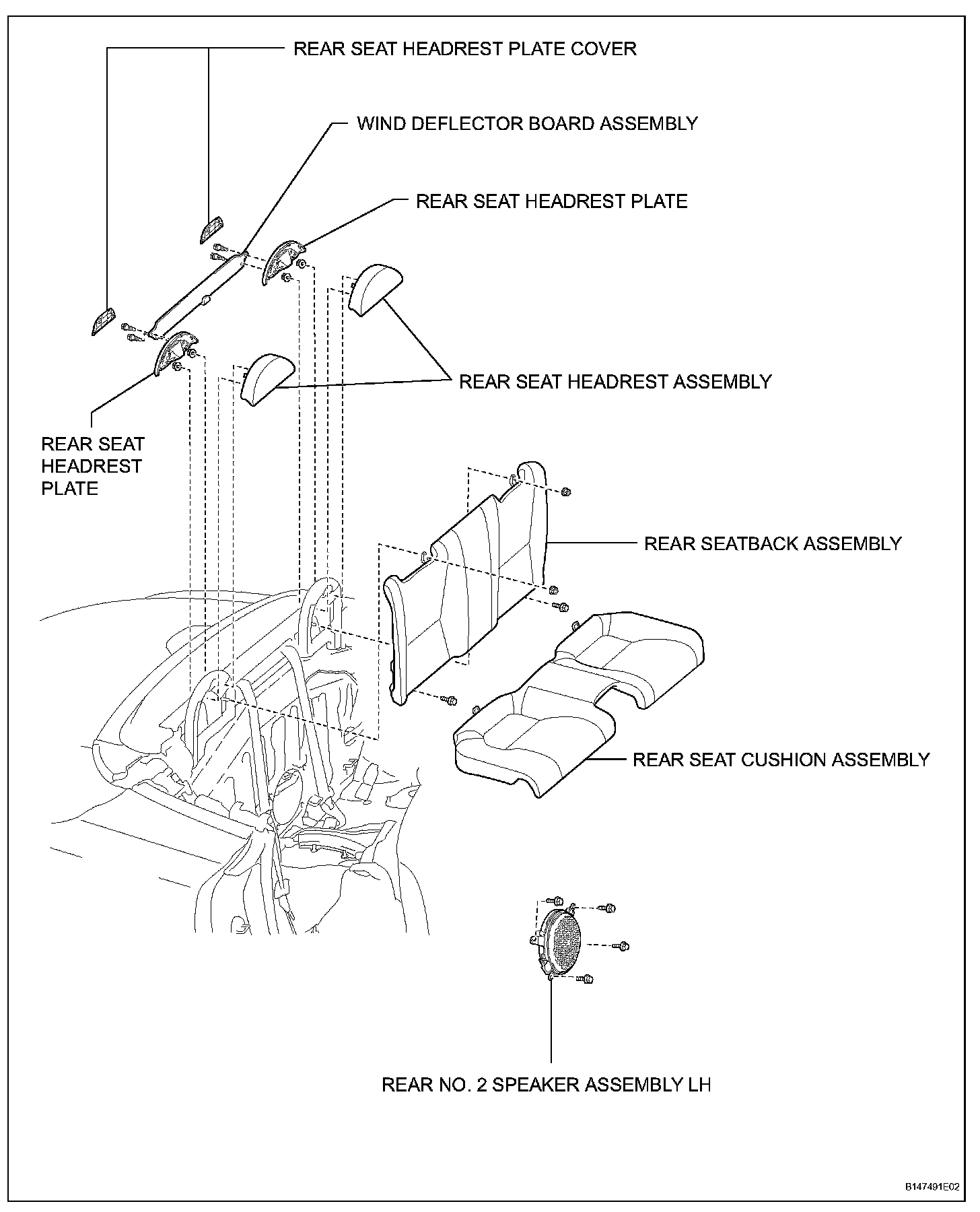 REAR SEAT HEADREST PLATE COVER

WIND DEFLECTOR BOARD ASSEMBLY

REAR SEAT HEADREST PLATE

REAR SEAT HEADREST ASSEMBLY

REAR SEAT HEADREST PLATE

REAR SEATBACK ASSEMBLY

REAR SEAT CUSHION ASSEMBLY

REAR NO. 2 SPEAKER ASSEMBLY LH

B147491E02