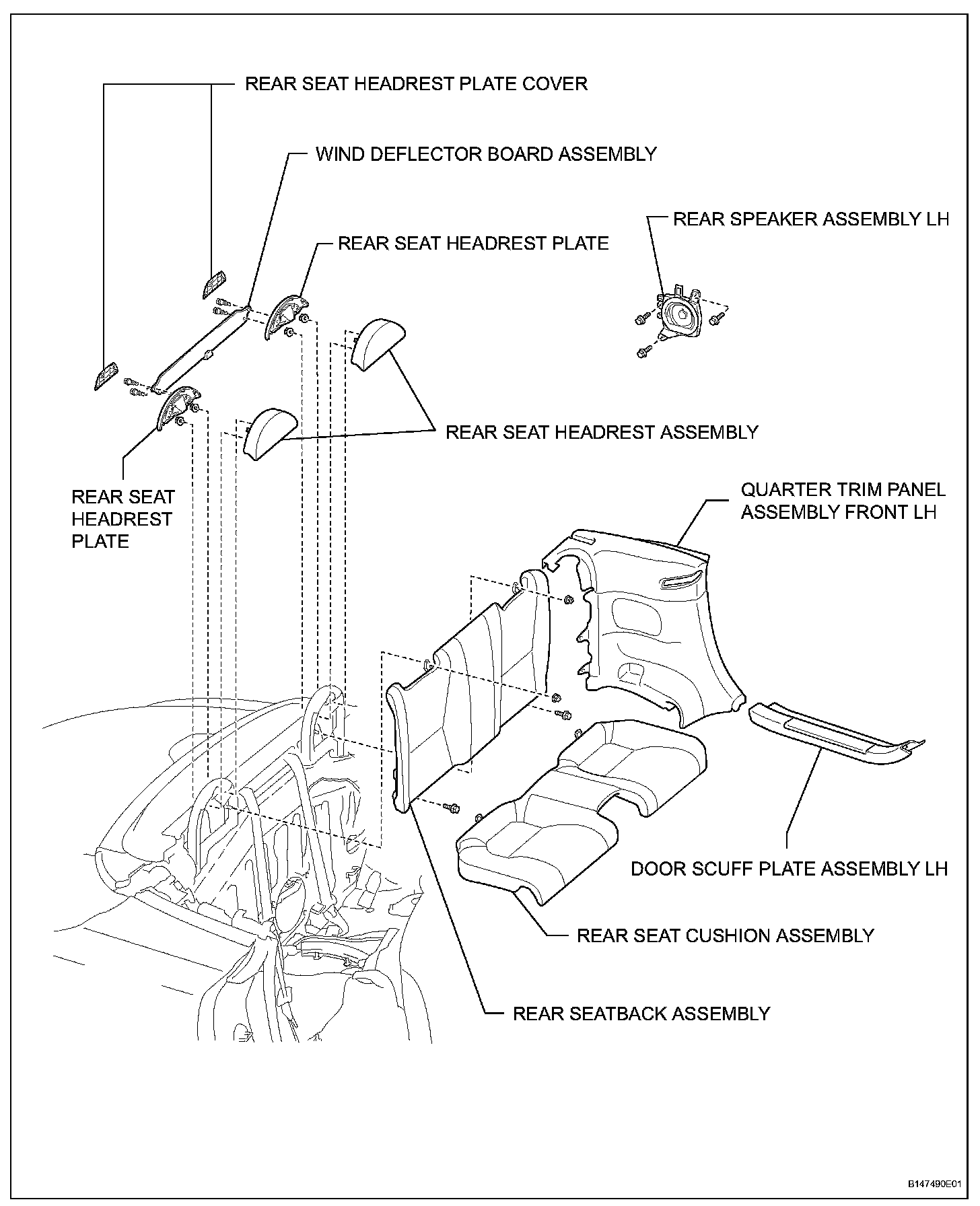 REAR SEAT HEADREST PLATE COVER

WIND DEFLECTOR BOARD ASSEMBLY

REAR SPEAKER ASSEMBLY LH

REAR SEAT HEADREST PLATE

REAR SEAT HEADREST ASSEMBLY

REAR SEAT HEADREST PLATE

QUARTER TRIM PANEL ASSEMBLY FRONT LH

DOOR SCUFF PLATE ASSEMBLY LH

REAR SEAT CUSHION ASSEMBLY

REAR SEATBACK ASSEMBLY

B147490E01