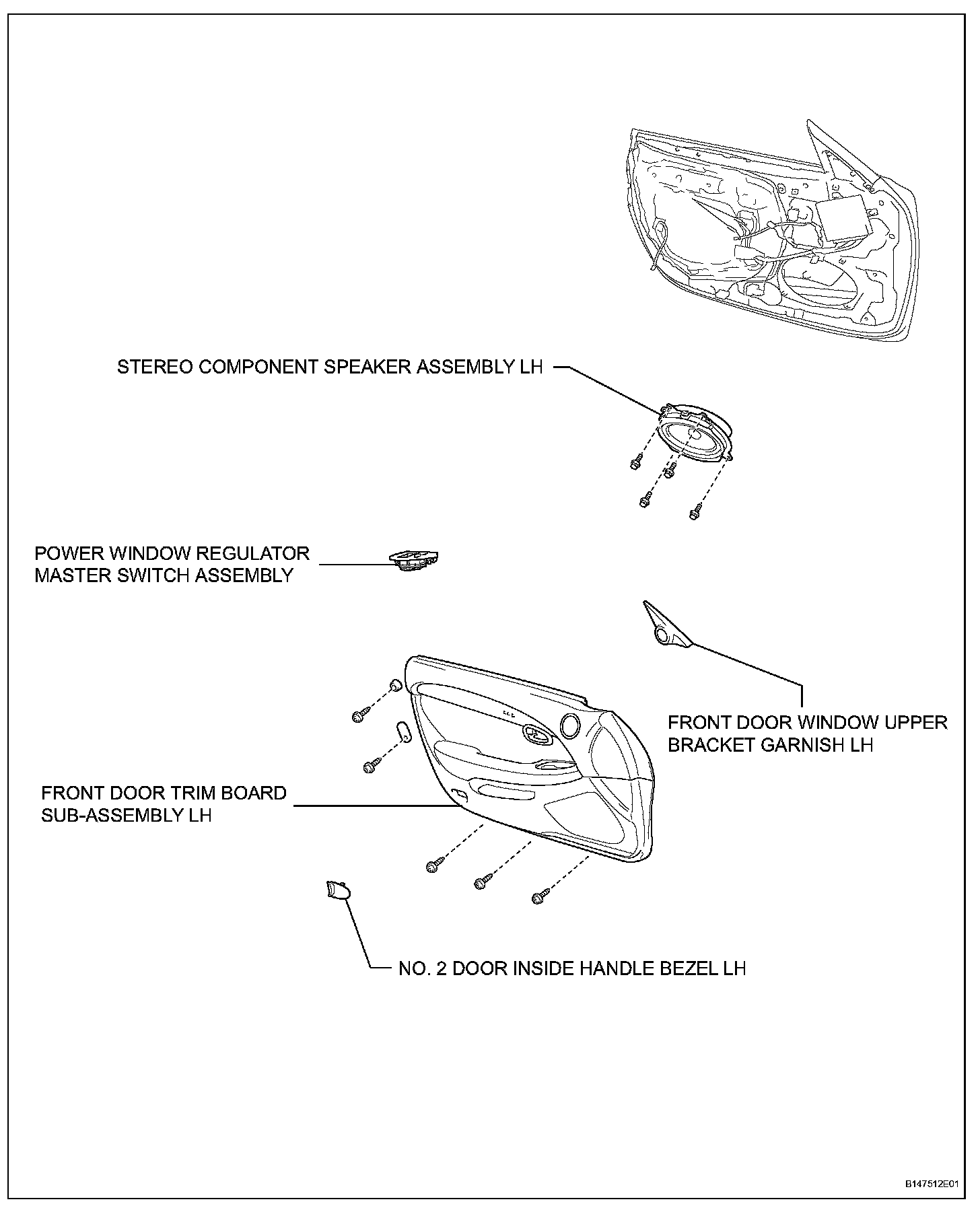 STEREO COMPONENT SPEAKER ASSEMBLY LH

POWER WINDOW REGULATOR MASTER SWITCH ASSEMBLY

FRONT DOOR WINDOW UPPER BRACKET GARNISH LH

FRONT DOOR TRIM BOARD SUB-ASSEMBLY LH

NO. 2 DOOR INSIDE HANDLE BEZEL LH

B147512E01