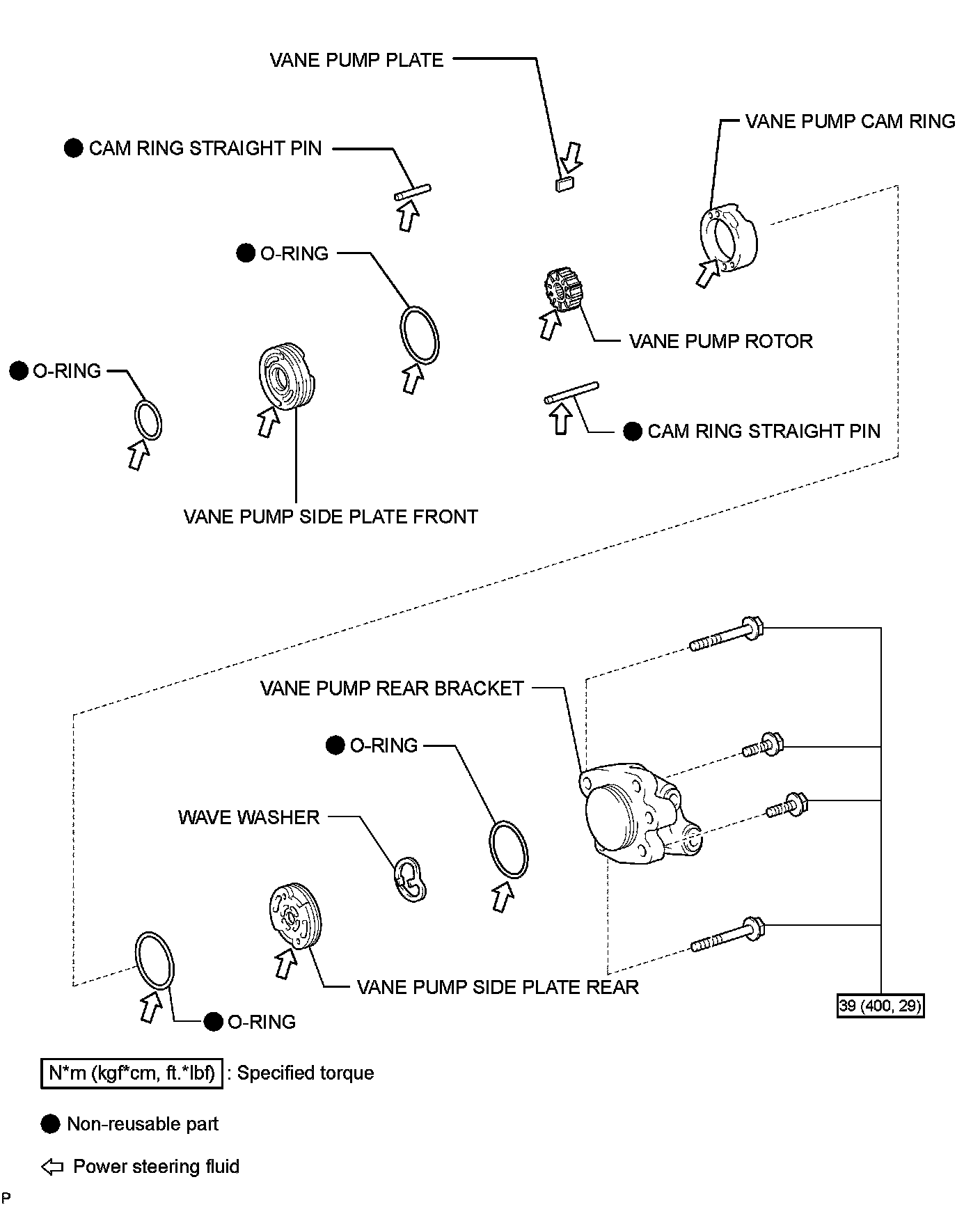 VANE PUMP PLATE

VANE PUMP CAM RING

● CAM RING STRAIGHT PIN

● O-RING

VANE PUMP ROTOR

● O-RING

● CAM RING STRAIGHT PIN

VANE PUMP SIDE PLATE FRONT

VANE PUMP REAR BRACKET

● O-RING

WAVE WASHER

VANE PUMP SIDE PLATE REAR

● O-RING

39 (400, 29)

N*m (kgf*cm, ft.*lbf) : Specified torque

● Non-reusable part

⇦ Power steering fluid

P