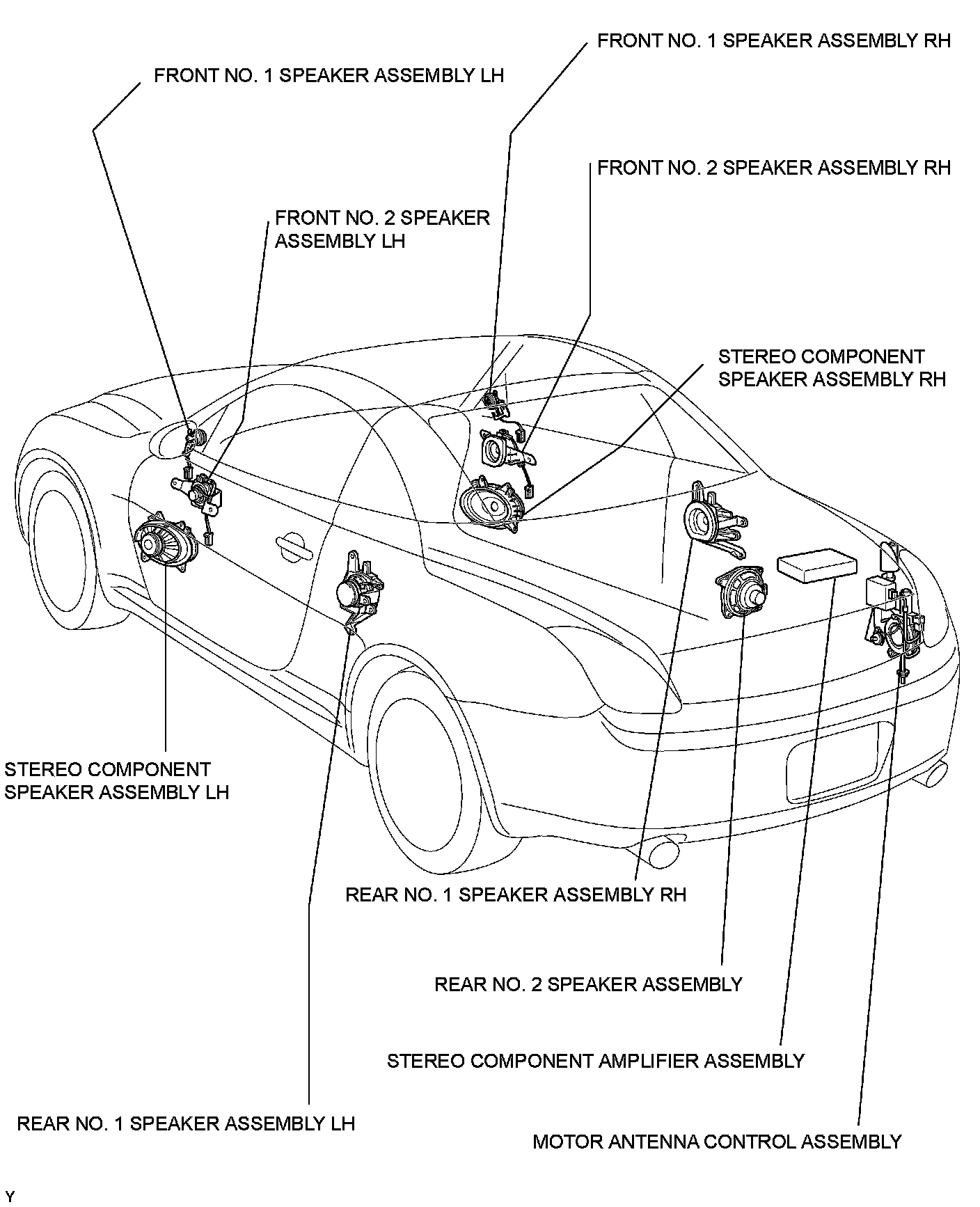 FRONT NO. 1 SPEAKER ASSEMBLY RH

FRONT NO. 1 SPEAKER ASSEMBLY LH

FRONT NO. 2 SPEAKER ASSEMBLY RH

FRONT NO. 2 SPEAKER ASSEMBLY LH

STEREO COMPONENT SPEAKER ASSEMBLY RH

STEREO COMPONENT SPEAKER ASSEMBLY LH

REAR NO. 1 SPEAKER ASSEMBLY RH

REAR NO. 2 SPEAKER ASSEMBLY

STEREO COMPONENT AMPLIFIER ASSEMBLY

REAR NO. 1 SPEAKER ASSEMBLY LH

MOTOR ANTENNA CONTROL ASSEMBLY

Y