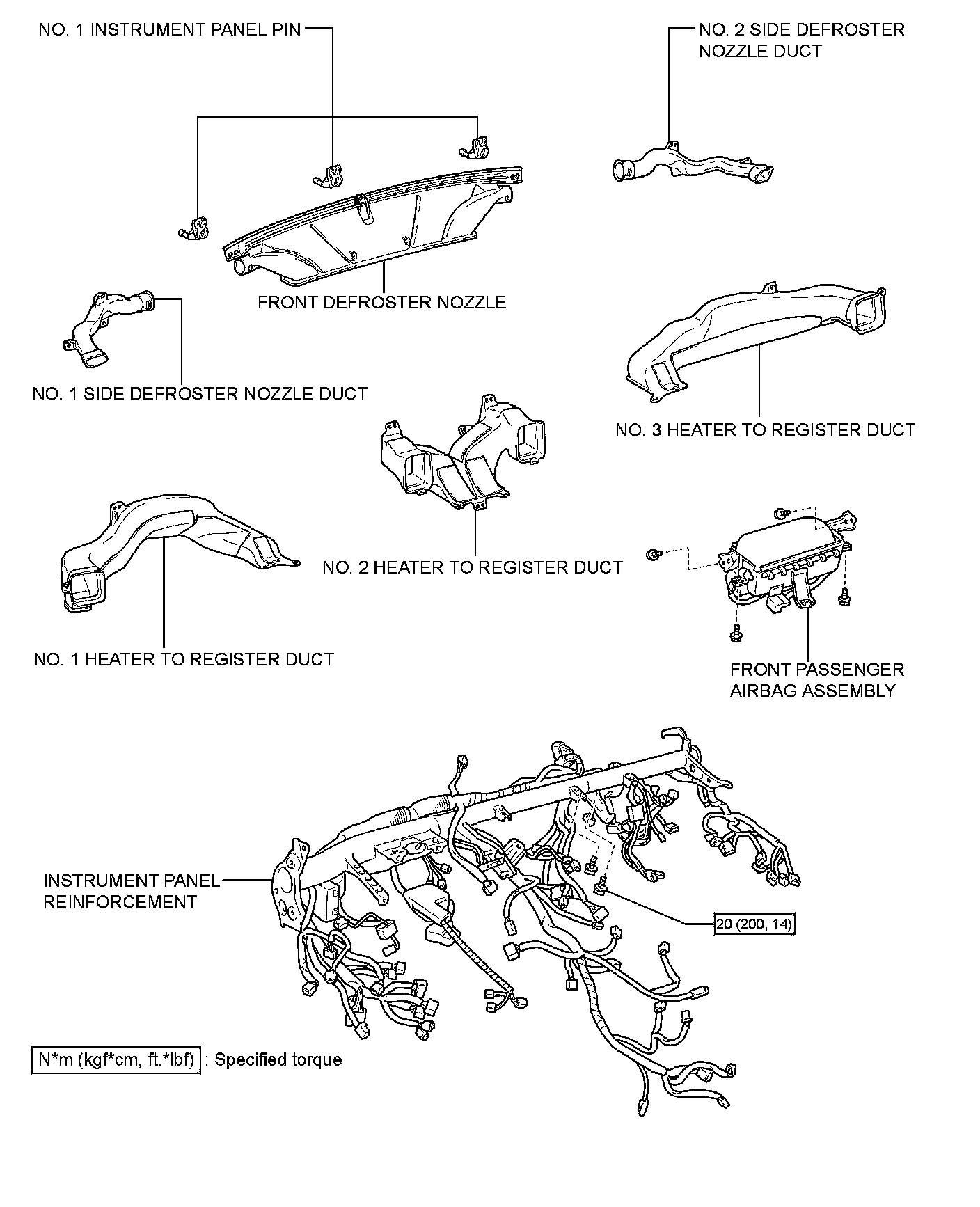 NO. 1 INSTRUMENT PANEL PIN

NO. 2 SIDE DEFROSTER NOZZLE DUCT

FRONT DEFROSTER NOZZLE

NO. 1 SIDE DEFROSTER NOZZLE DUCT

NO. 3 HEATER TO REGISTER DUCT

NO. 2 HEATER TO REGISTER DUCT

NO. 1 HEATER TO REGISTER DUCT

FRONT PASSENGER AIRBAG ASSEMBLY

INSTRUMENT PANEL REINFORCEMENT

20 (200, 14)

N*m (kgf*cm, ft.*lbf) : Specified torque