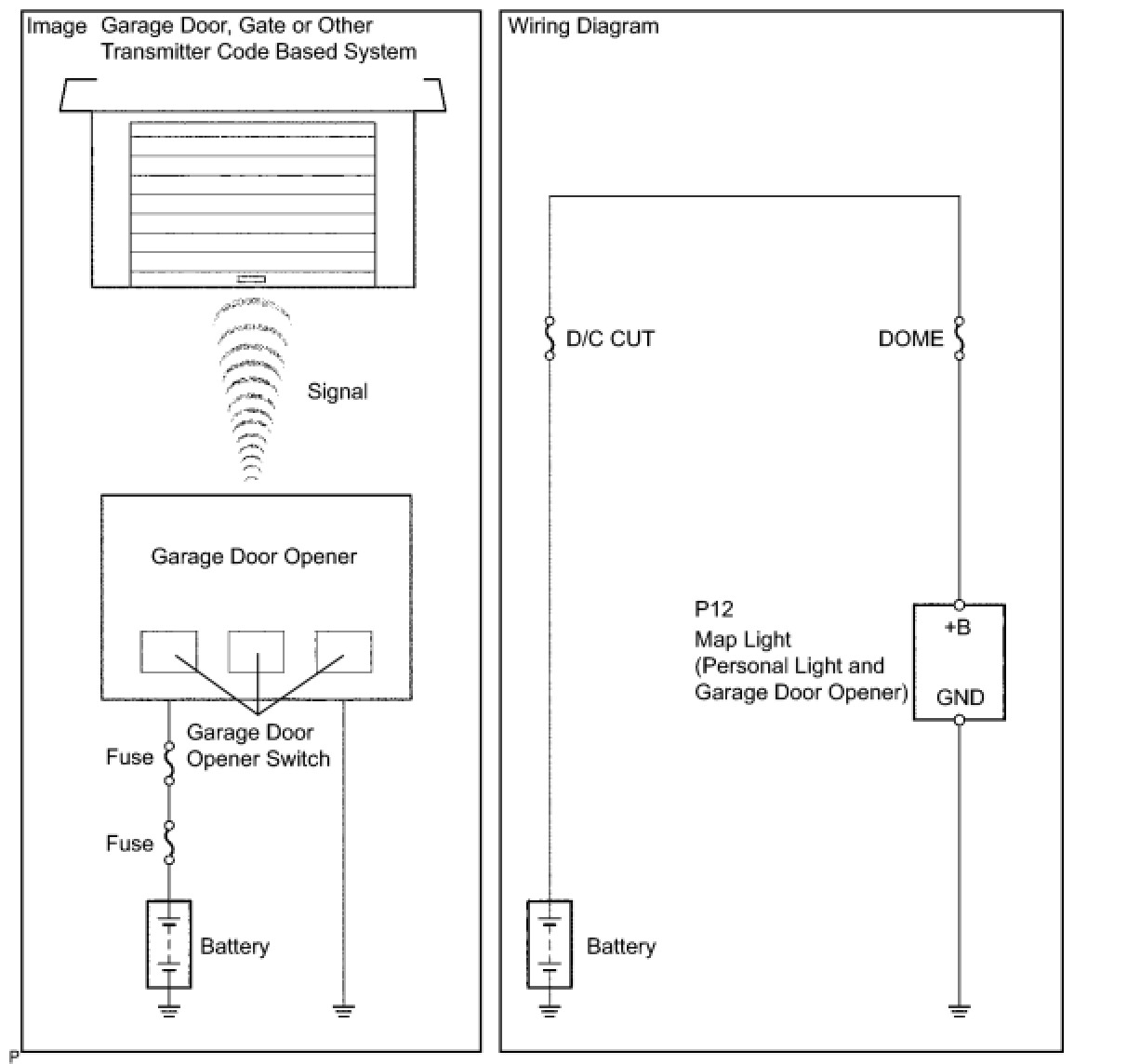 Image Garage Door, Gate or Other Transmitter Code Based System

Signal

Garage Door Opener

Garage Door Opener Switch

Fuse

Fuse

Battery

Wiring Diagram

D/C CUT

DOME

P12
Map Light
(Personal Light and Garage Door Opener)

+B

GND

Battery

P