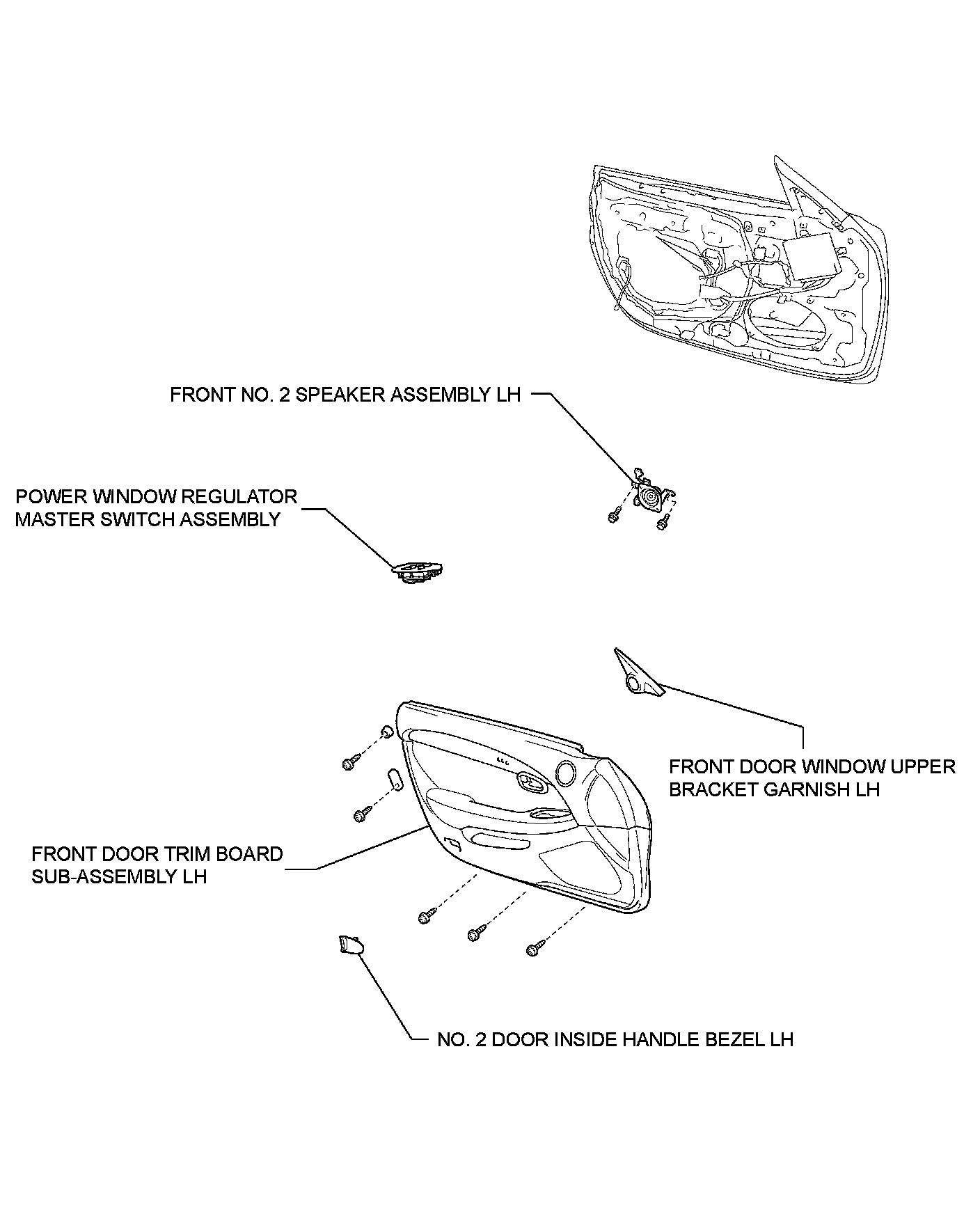 FRONT NO. 2 SPEAKER ASSEMBLY LH

POWER WINDOW REGULATOR MASTER SWITCH ASSEMBLY

FRONT DOOR WINDOW UPPER BRACKET GARNISH LH

FRONT DOOR TRIM BOARD SUB-ASSEMBLY LH

NO. 2 DOOR INSIDE HANDLE BEZEL LH