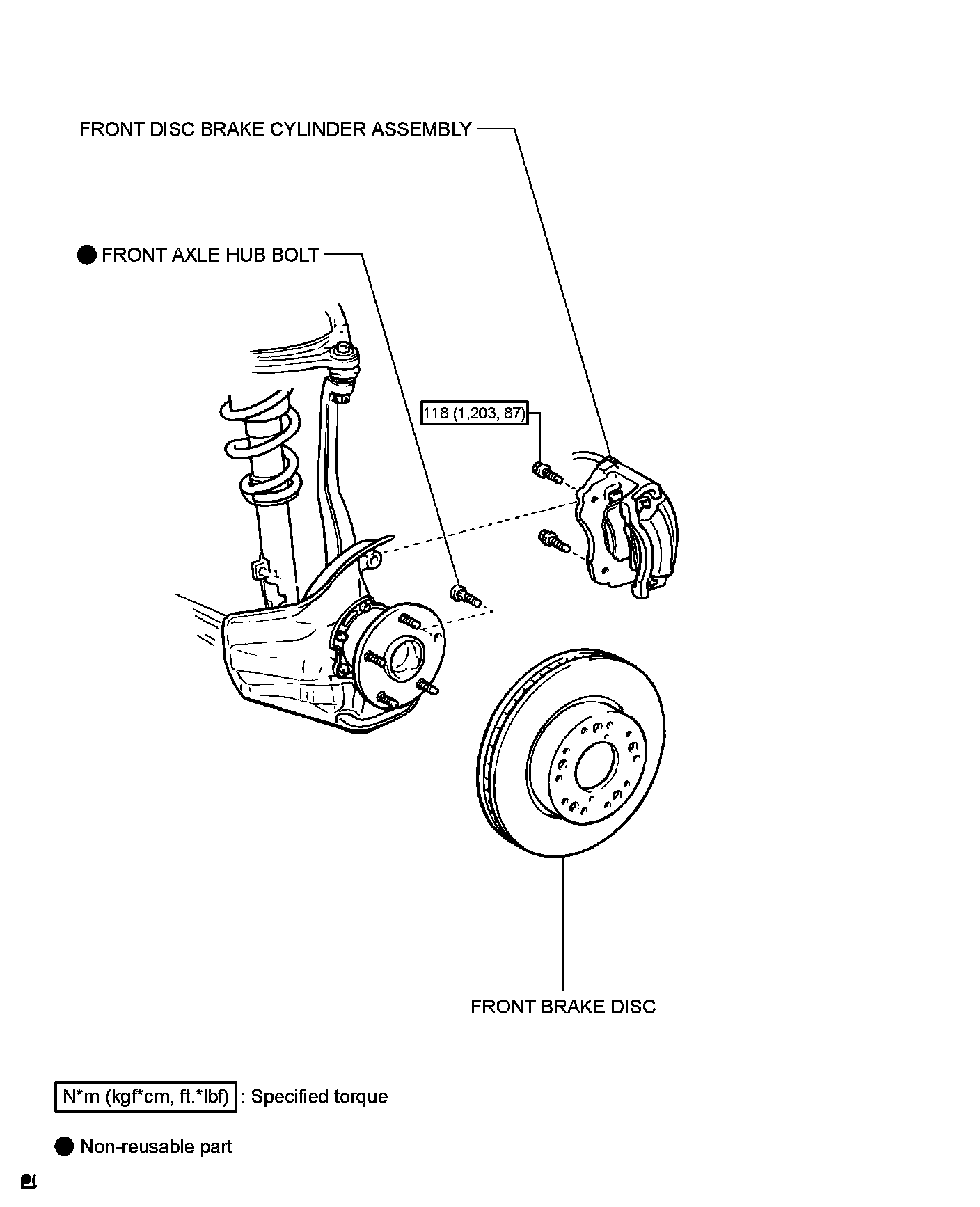 FRONT DISC BRAKE CYLINDER ASSEMBLY

● FRONT AXLE HUB BOLT

118 (1,203, 87)

FRONT BRAKE DISC

N*m (kgf*cm, ft.*lbf) : Specified torque

● Non-reusable part