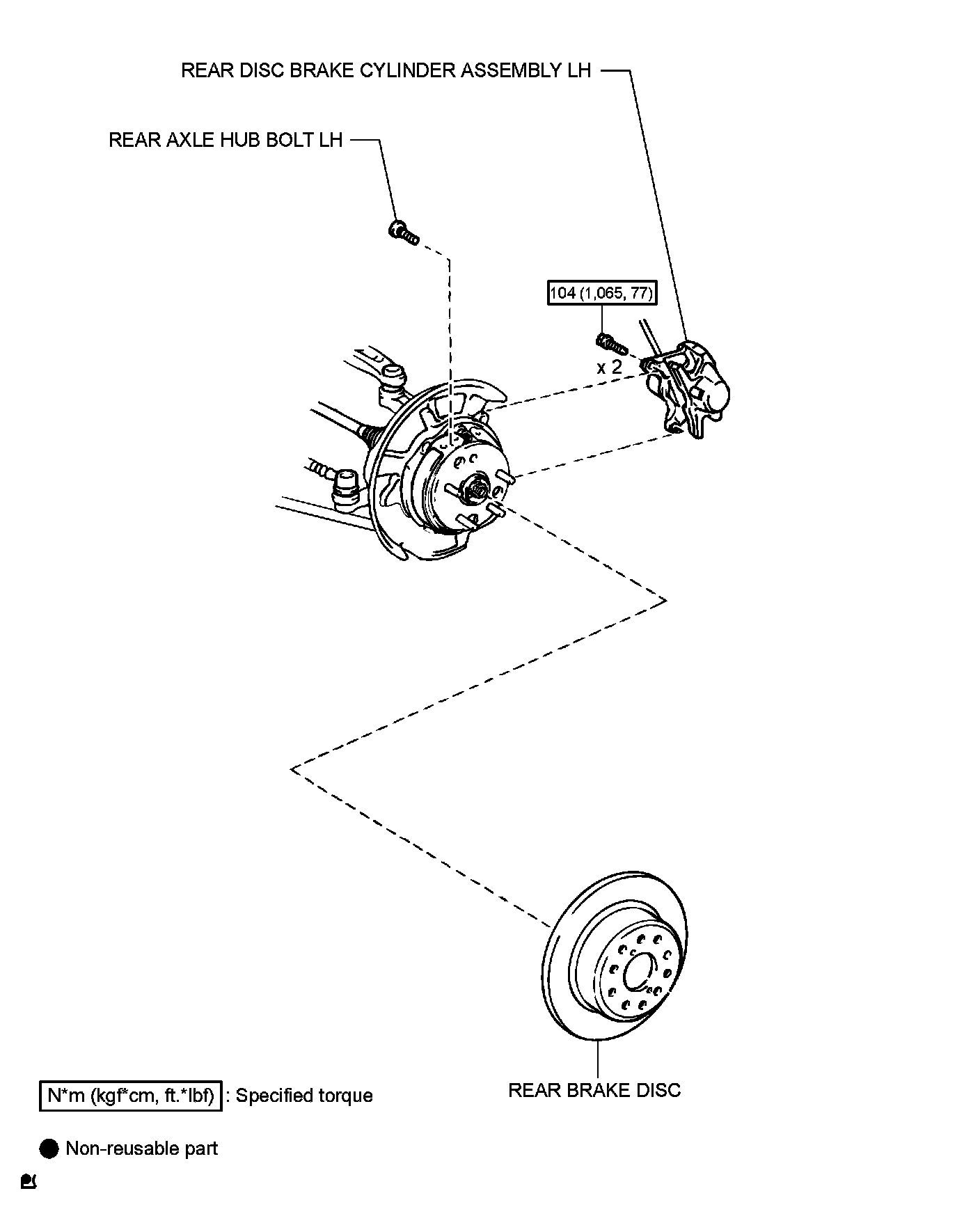 REAR DISC BRAKE CYLINDER ASSEMBLY LH

REAR AXLE HUB BOLT LH

104 (1,065, 77)

x 2

REAR BRAKE DISC

N*m (kgf*cm, ft.*lbf) : Specified torque

Non-reusable part