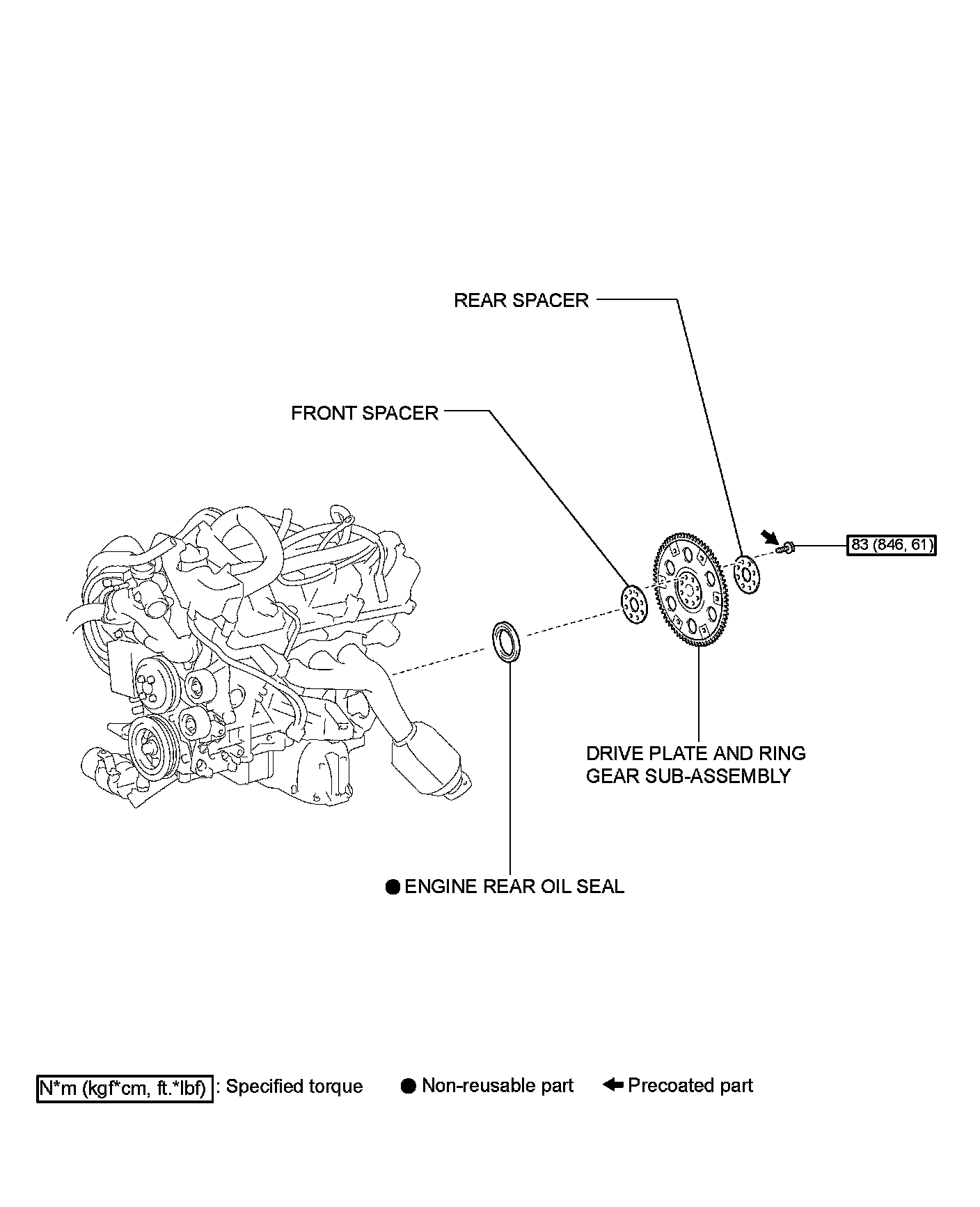 REAR SPACER

FRONT SPACER

83 (846, 61)

DRIVE PLATE AND RING GEAR SUB-ASSEMBLY

● ENGINE REAR OIL SEAL

N*m (kgf*cm, ft.*lbf) : Specified torque ● Non-reusable part ← Precoated part