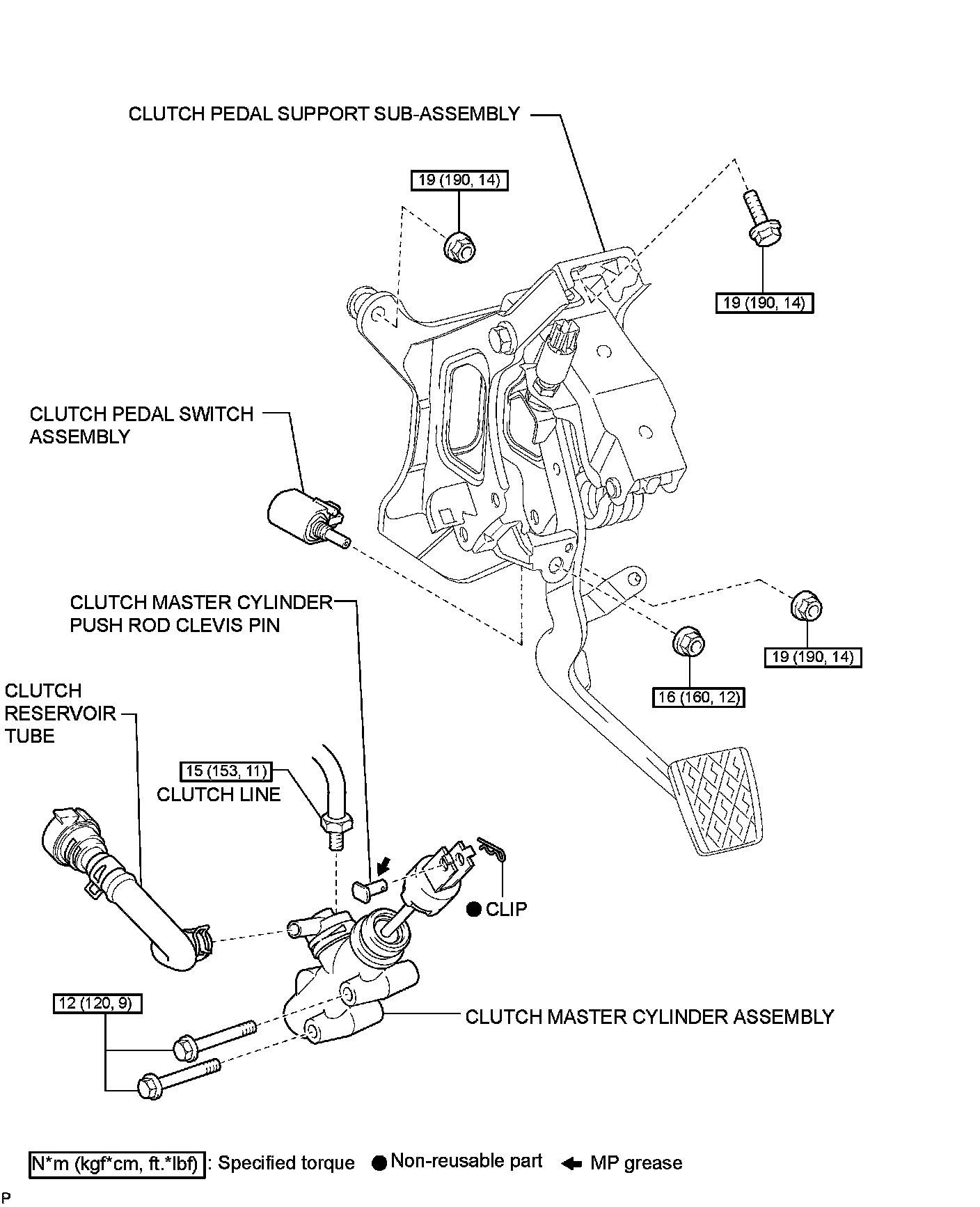 CLUTCH PEDAL SUPPORT SUB-ASSEMBLY

19 (190, 14)

19 (190, 14)

CLUTCH PEDAL SWITCH ASSEMBLY

CLUTCH MASTER CYLINDER PUSH ROD CLEVIS PIN

19 (190, 14)

16 (160, 12)

CLUTCH RESERVOIR TUBE

15 (153, 11)

CLUTCH LINE

● CLIP

12 (120, 9)

CLUTCH MASTER CYLINDER ASSEMBLY

N*m (kgf*cm, ft.*lbf) : Specified torque ● Non-reusable part ← MP grease

P