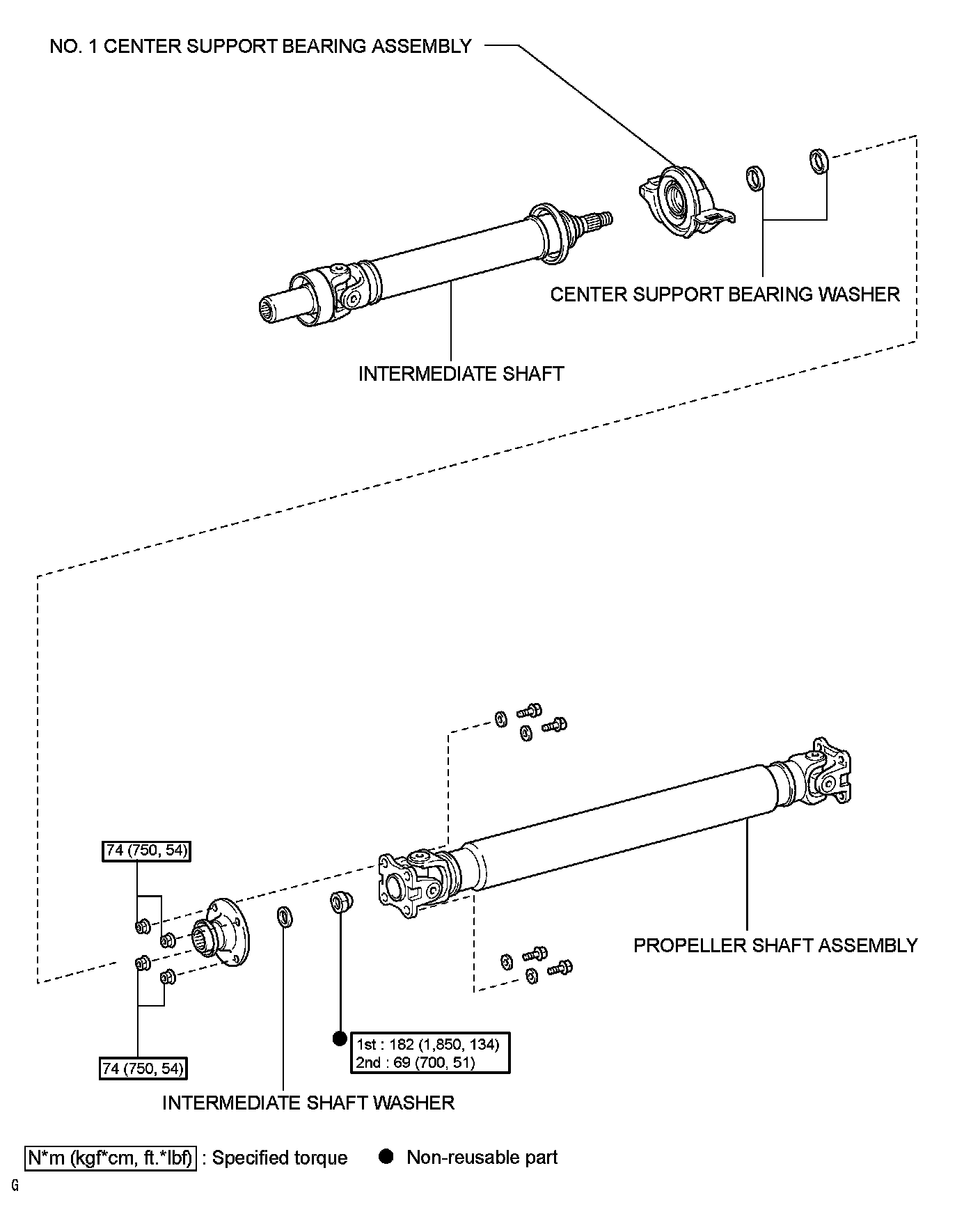 NO. 1 CENTER SUPPORT BEARING ASSEMBLY

CENTER SUPPORT BEARING WASHER

INTERMEDIATE SHAFT

74 (750, 54)

PROPELLER SHAFT ASSEMBLY

1st : 182 (1,850, 134)
2nd : 69 (700, 51)

74 (750, 54)

INTERMEDIATE SHAFT WASHER

N*m (kgf*cm, ft.*lbf) : Specified torque ● Non-reusable part

G