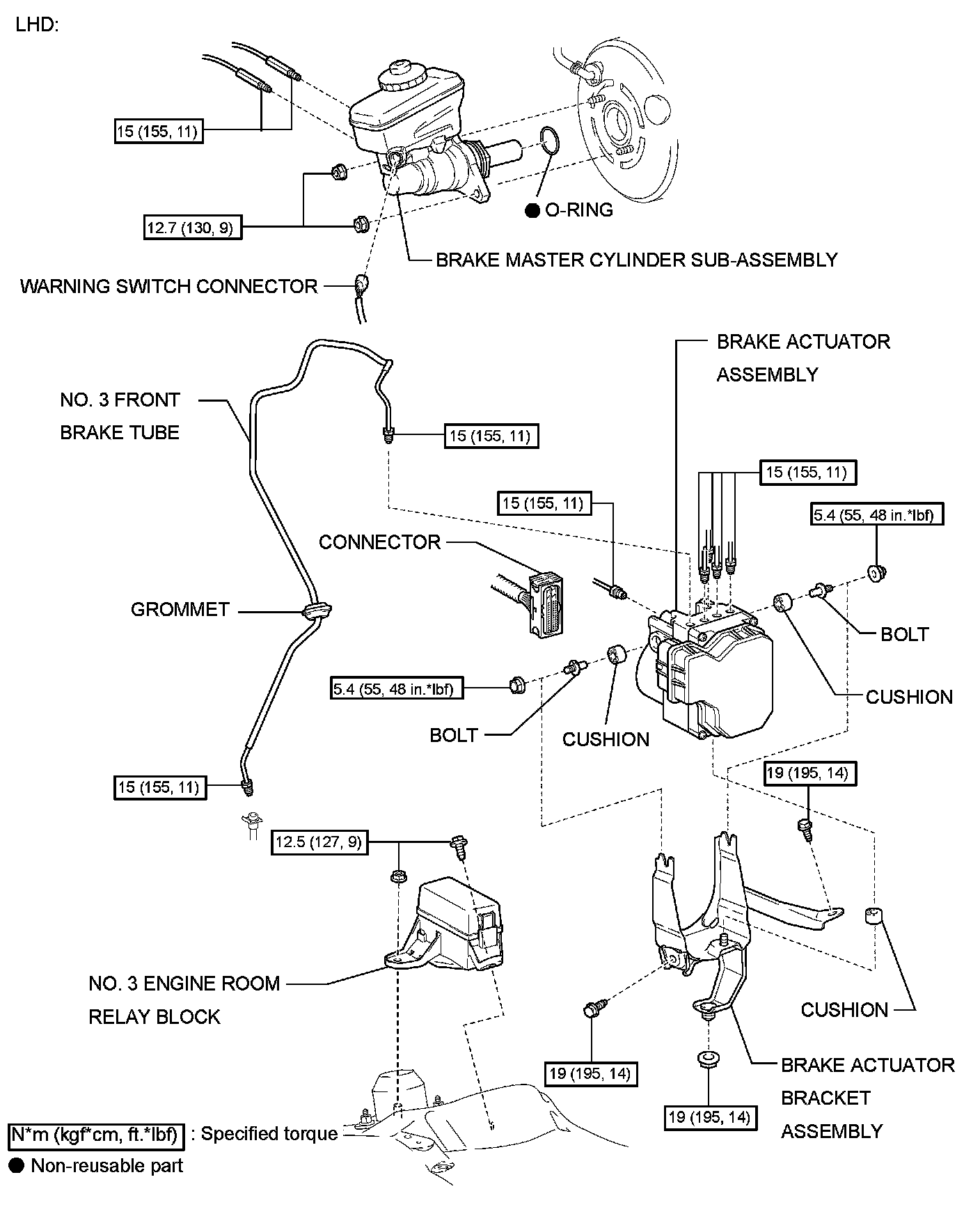 LHD:

15 (155, 11)

12.7 (130, 9)

● O-RING

BRAKE MASTER CYLINDER SUB-ASSEMBLY

WARNING SWITCH CONNECTOR

BRAKE ACTUATOR ASSEMBLY

NO. 3 FRONT BRAKE TUBE

15 (155, 11)

15 (155, 11)

15 (155, 11)

5.4 (55, 48 in.*lbf)

CONNECTOR

GROMMET

BOLT

CUSHION

5.4 (55, 48 in.*lbf)

BOLT

CUSHION

15 (155, 11)

19 (195, 14)

12.5 (127, 9)

NO. 3 ENGINE ROOM RELAY BLOCK

CUSHION

19 (195, 14)

BRAKE ACTUATOR BRACKET ASSEMBLY

19 (195, 14)

N*m (kgf*cm, ft.*lbf) : Specified torque

● Non-reusable part