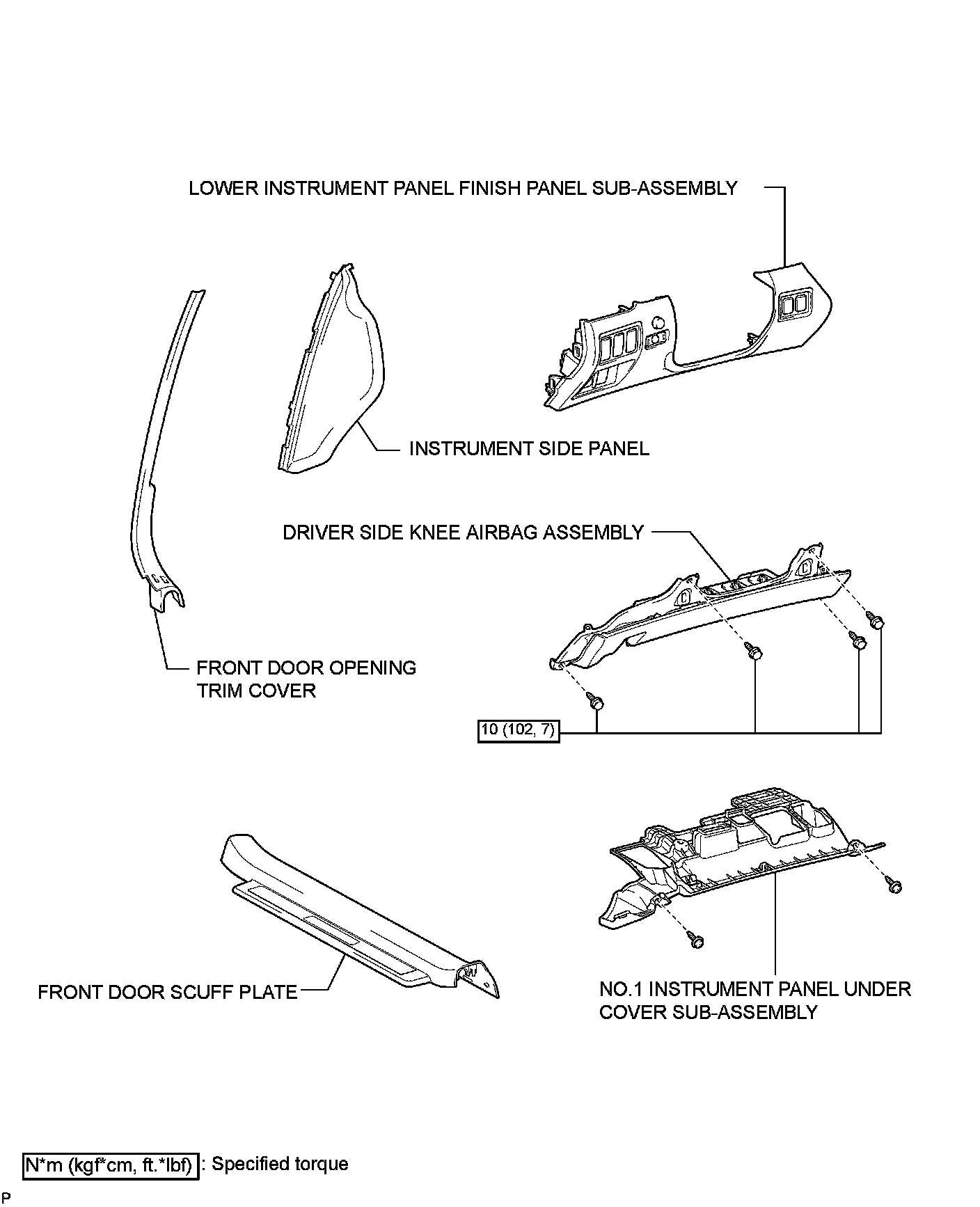 LOWER INSTRUMENT PANEL FINISH PANEL SUB-ASSEMBLY

INSTRUMENT SIDE PANEL

DRIVER SIDE KNEE AIRBAG ASSEMBLY

FRONT DOOR OPENING TRIM COVER

10 (102, 7)

FRONT DOOR SCUFF PLATE

NO.1 INSTRUMENT PANEL UNDER COVER SUB-ASSEMBLY

N*m (kgf*cm, ft.*lbf) : Specified torque

P