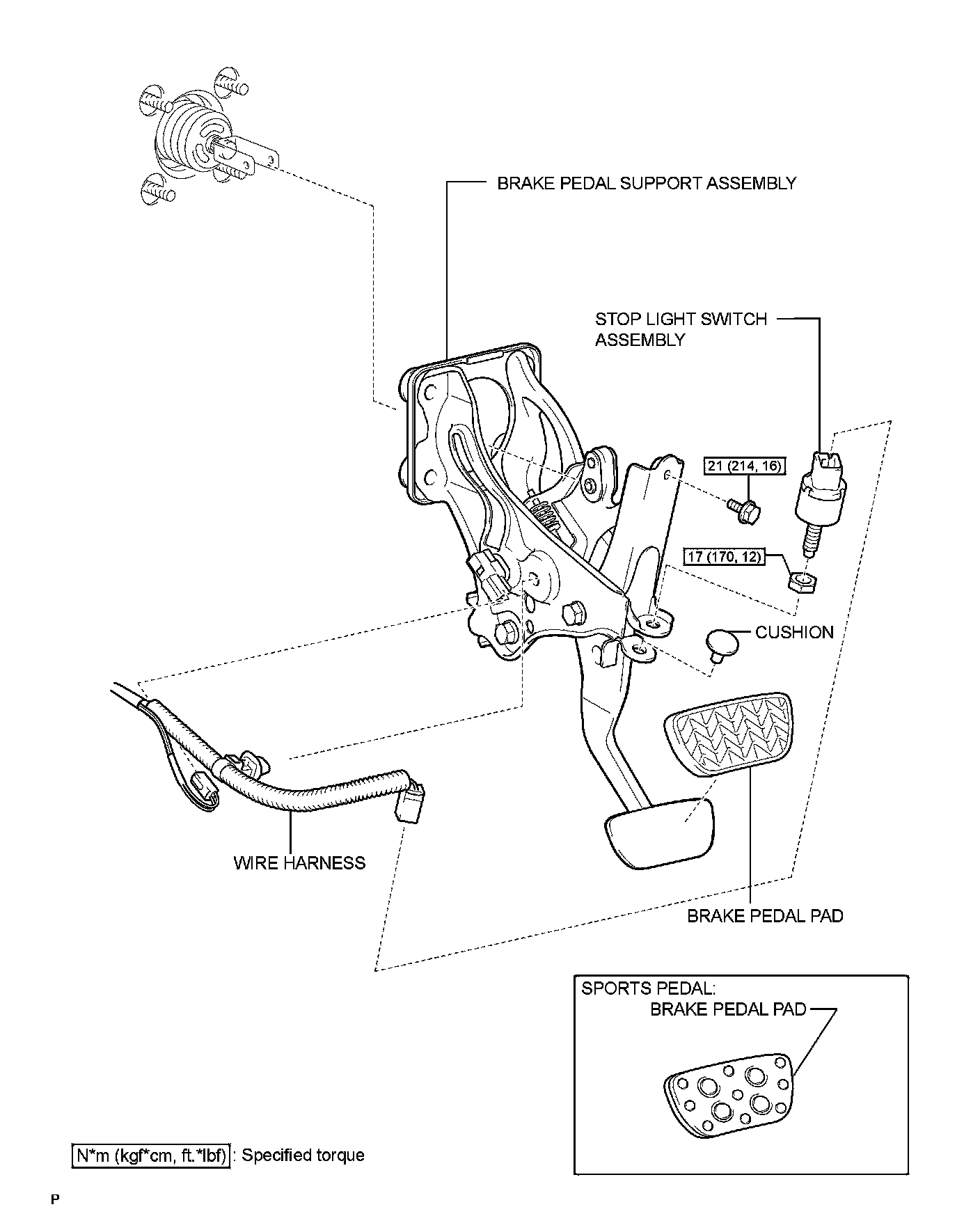 BRAKE PEDAL SUPPORT ASSEMBLY

STOP LIGHT SWITCH ASSEMBLY

21 (214, 16)

17 (170, 12)

CUSHION

WIRE HARNESS

BRAKE PEDAL PAD

SPORTS PEDAL:
BRAKE PEDAL PAD

N*m (kgf*cm, ft.*lbf) : Specified torque

P