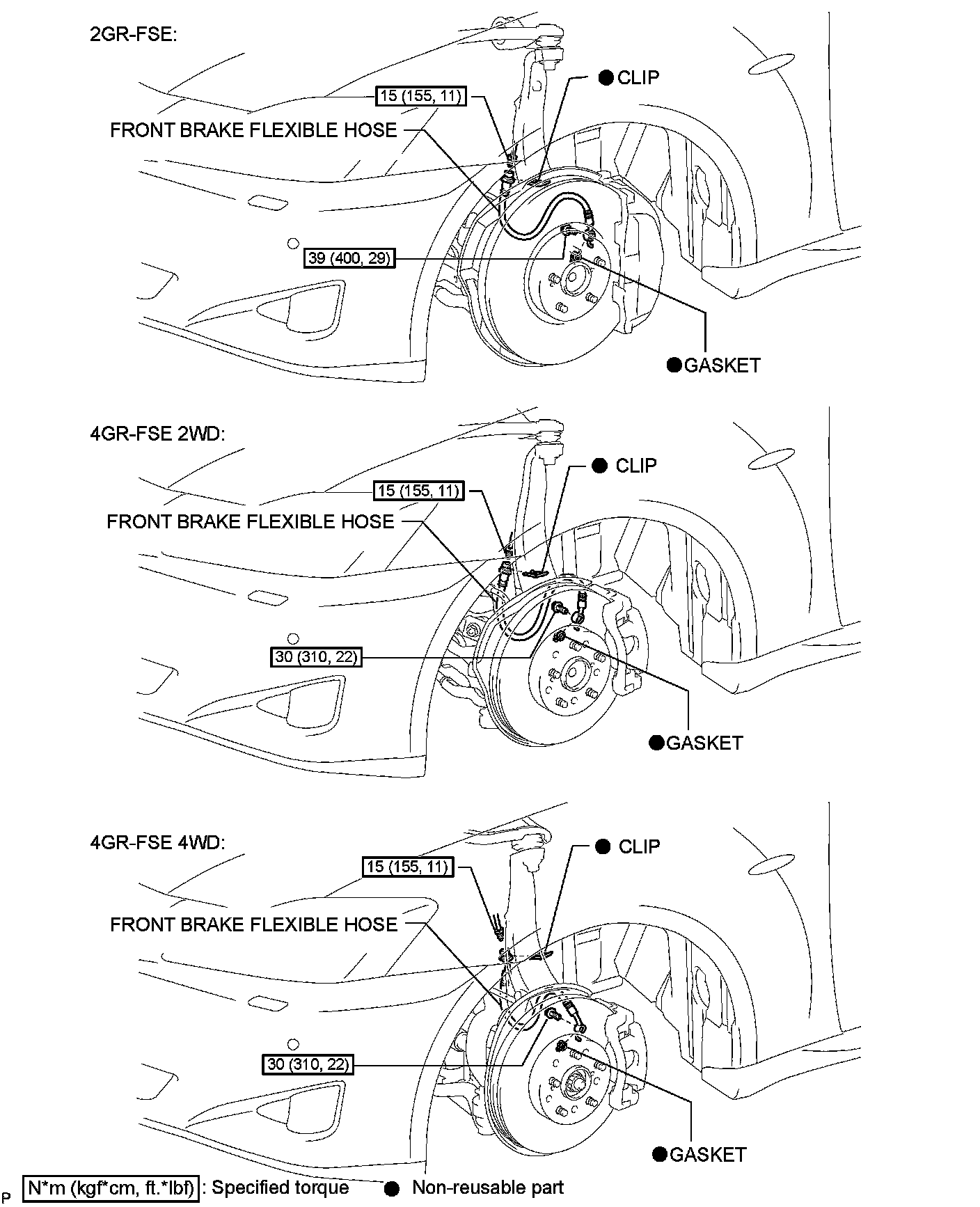 2GR-FSE:

● CLIP

15 (155, 11)

FRONT BRAKE FLEXIBLE HOSE

39 (400, 29)

● GASKET

4GR-FSE 2WD:

● CLIP

15 (155, 11)

FRONT BRAKE FLEXIBLE HOSE

30 (310, 22)

● GASKET

4GR-FSE 4WD:

● CLIP

15 (155, 11)

FRONT BRAKE FLEXIBLE HOSE

30 (310, 22)

● GASKET

P

N*m (kgf*cm, ft.*lbf) : Specified torque ● Non-reusable part