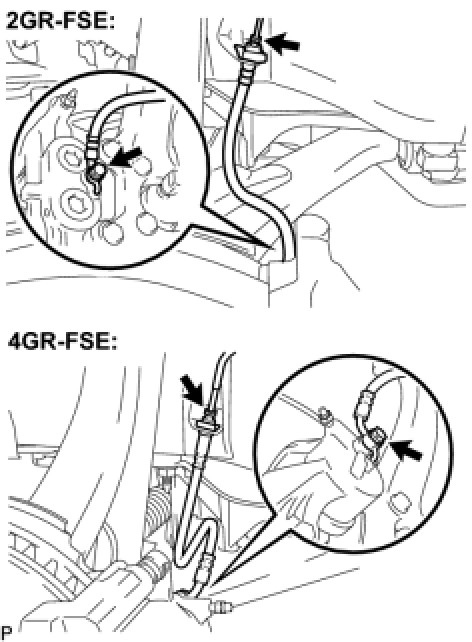 2GR-FSE:

4GR-FSE:

P