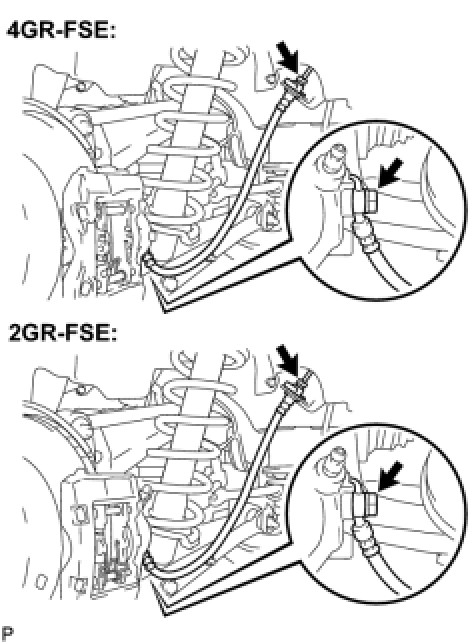 4GR-FSE:

2GR-FSE:

P