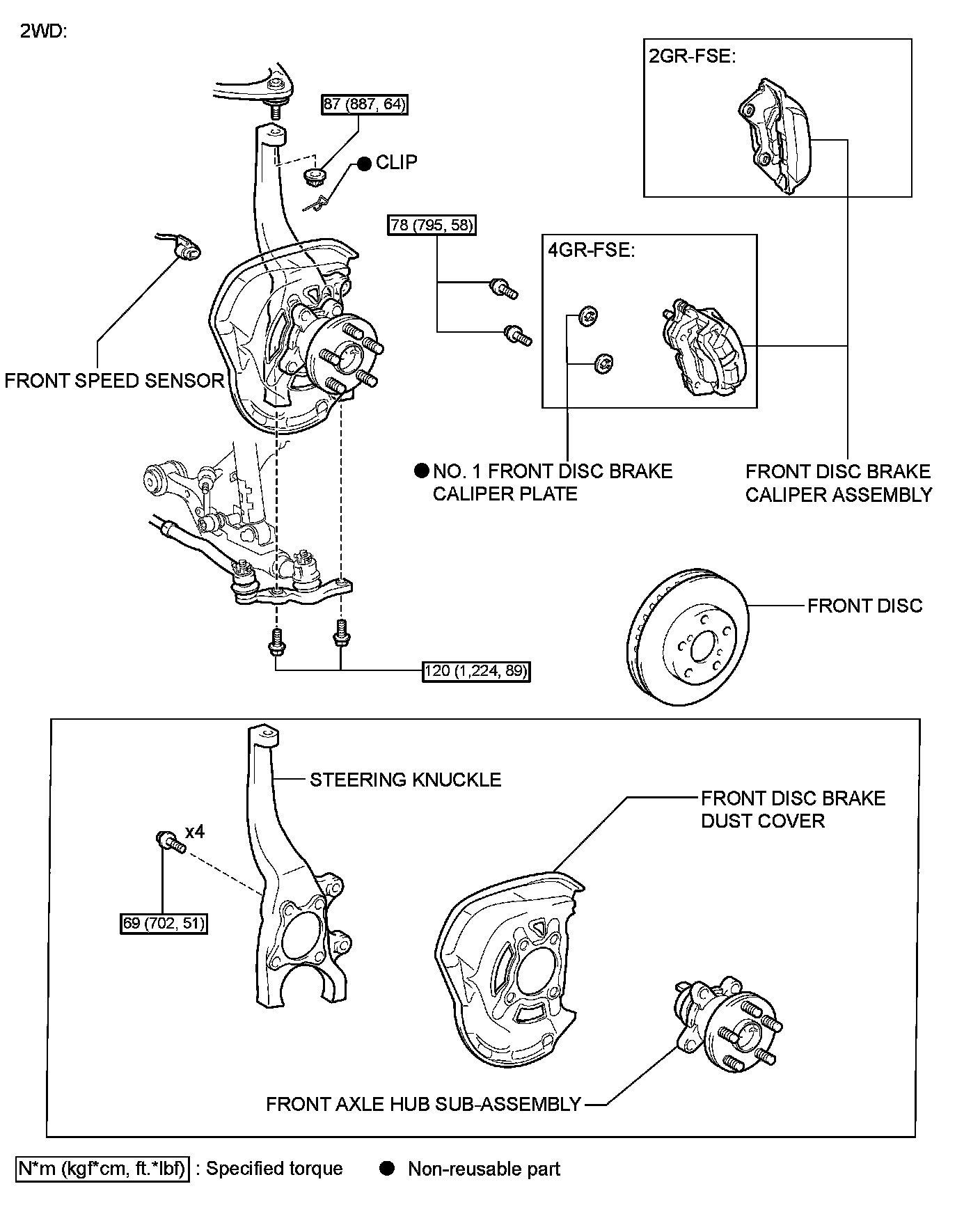 2WD:

2GR-FSE:

87 (887, 64)

● CLIP

78 (795, 58)

4GR-FSE:

FRONT SPEED SENSOR

● NO. 1 FRONT DISC BRAKE CALIPER PLATE

FRONT DISC BRAKE CALIPER ASSEMBLY

FRONT DISC

120 (1,224, 89)

STEERING KNUCKLE

FRONT DISC BRAKE DUST COVER

x4

69 (702, 51)

FRONT AXLE HUB SUB-ASSEMBLY

N*m (kgf*cm, ft.*lbf) : Specified torque

● Non-reusable part