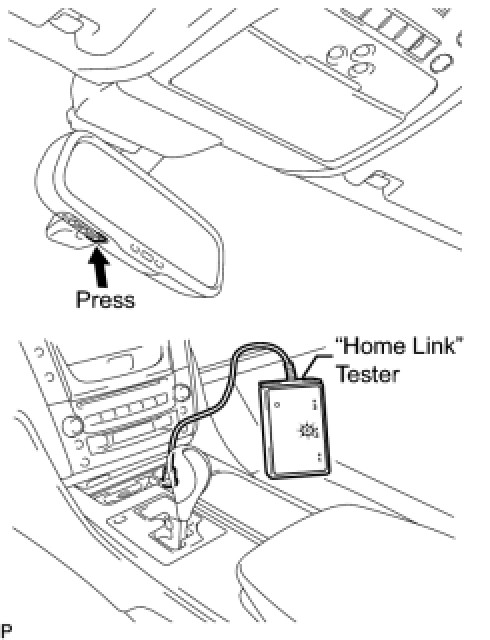 Press

"Home Link" Tester

P