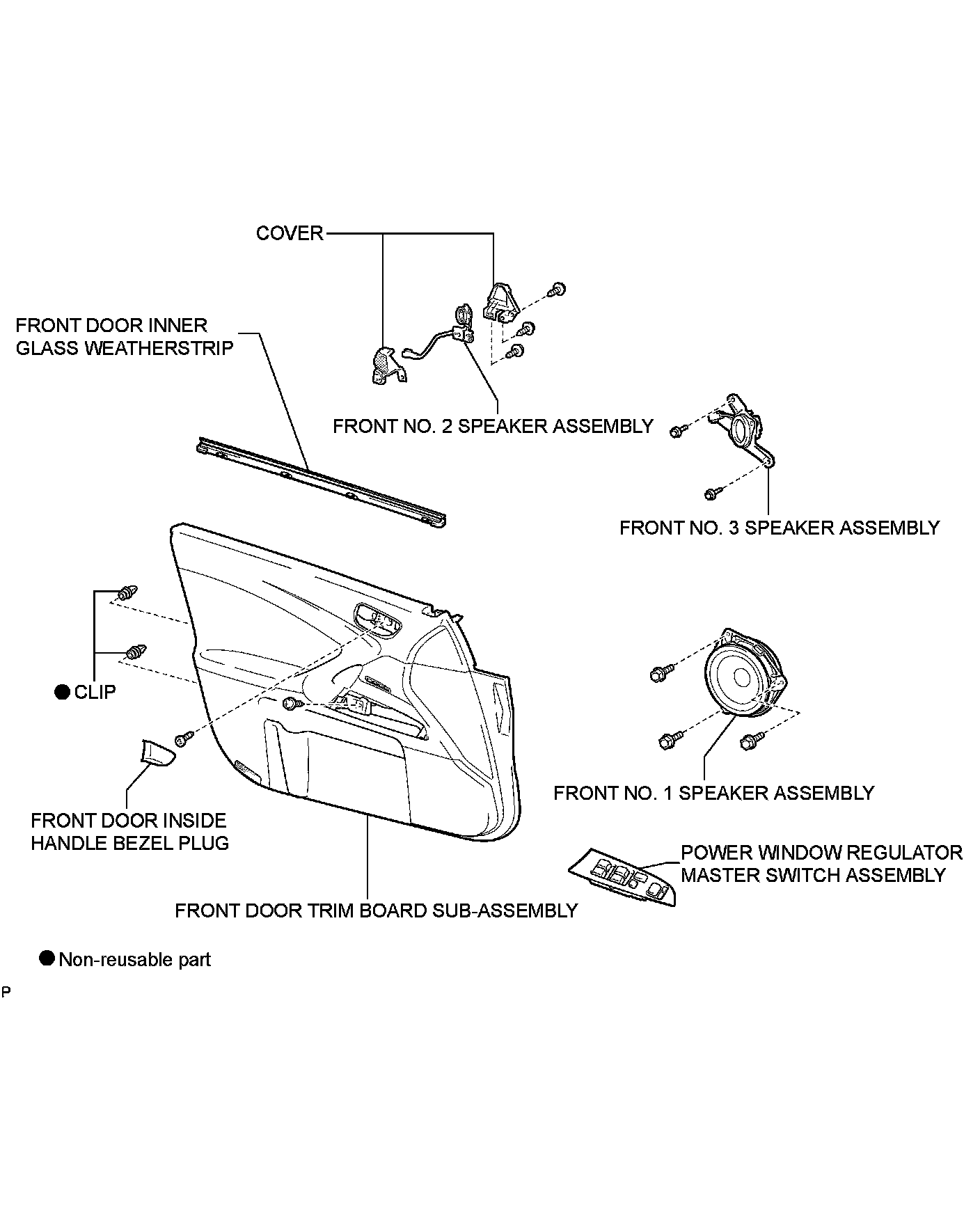 COVER

FRONT DOOR INNER GLASS WEATHERSTRIP

FRONT NO. 2 SPEAKER ASSEMBLY

FRONT NO. 3 SPEAKER ASSEMBLY

● CLIP

FRONT NO. 1 SPEAKER ASSEMBLY

FRONT DOOR INSIDE HANDLE BEZEL PLUG

POWER WINDOW REGULATOR MASTER SWITCH ASSEMBLY

FRONT DOOR TRIM BOARD SUB-ASSEMBLY

● Non-reusable part

P