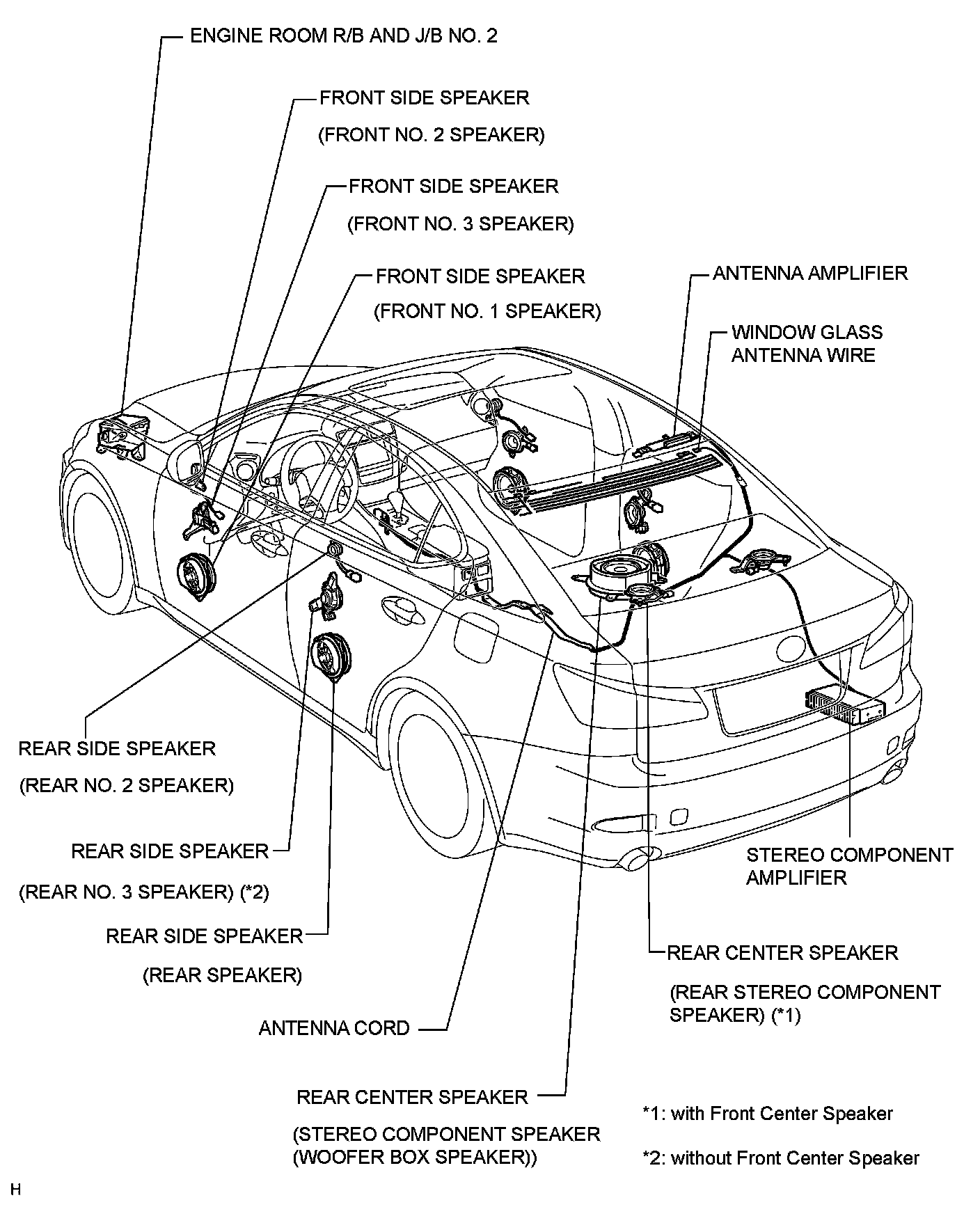 ENGINE ROOM R/B AND J/B NO. 2

FRONT SIDE SPEAKER

(FRONT NO. 2 SPEAKER)

FRONT SIDE SPEAKER

(FRONT NO. 3 SPEAKER)

FRONT SIDE SPEAKER

(FRONT NO. 1 SPEAKER)

ANTENNA AMPLIFIER

WINDOW GLASS ANTENNA WIRE

REAR SIDE SPEAKER

(REAR NO. 2 SPEAKER)

REAR SIDE SPEAKER

(REAR NO. 3 SPEAKER) (*2)

REAR SIDE SPEAKER

(REAR SPEAKER)

ANTENNA CORD

STEREO COMPONENT AMPLIFIER

REAR CENTER SPEAKER

(REAR STEREO COMPONENT SPEAKER) (*1)

REAR CENTER SPEAKER

(STEREO COMPONENT SPEAKER (WOOFER BOX SPEAKER))

*1: with Front Center Speaker

*2: without Front Center Speaker

H