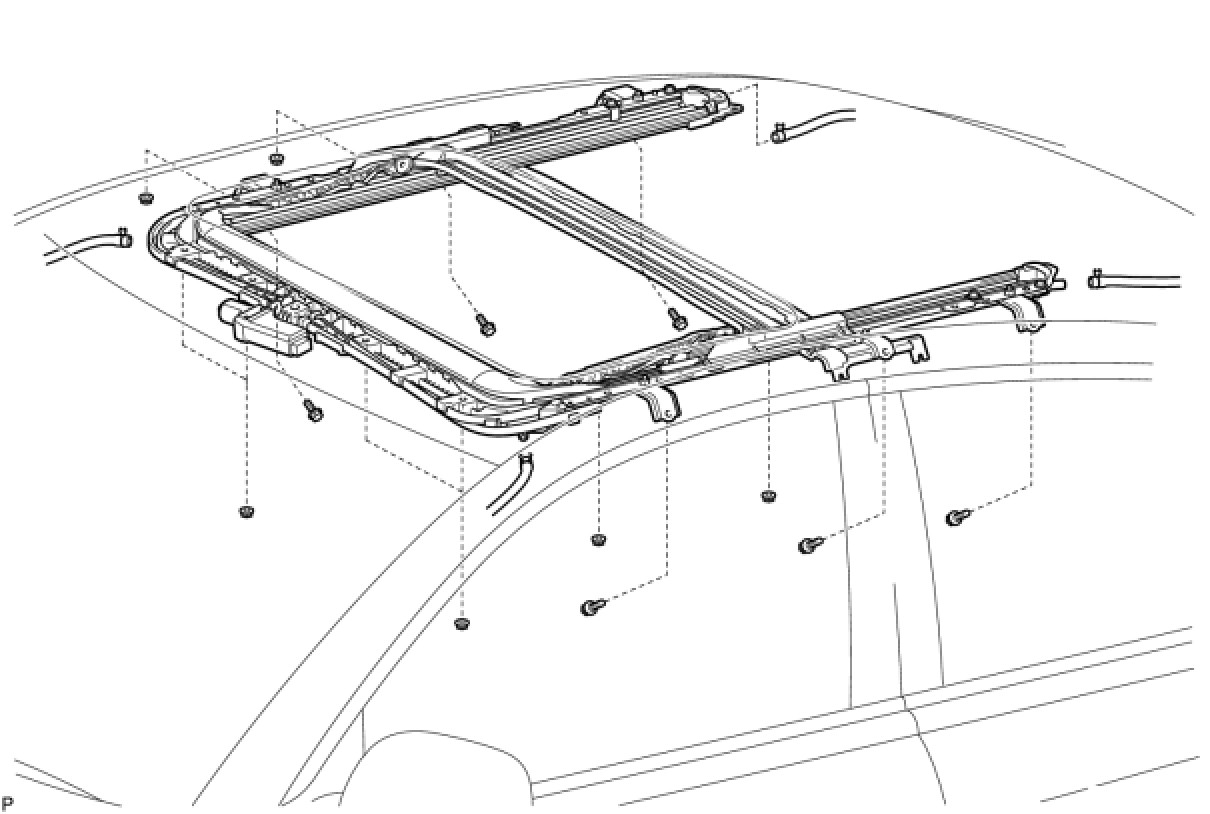 P