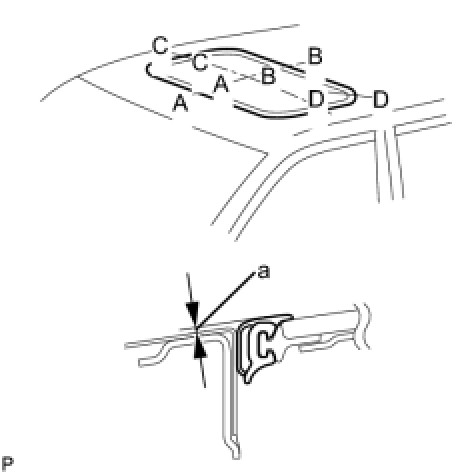 C
C
B
B
A
A
D
D
a
P