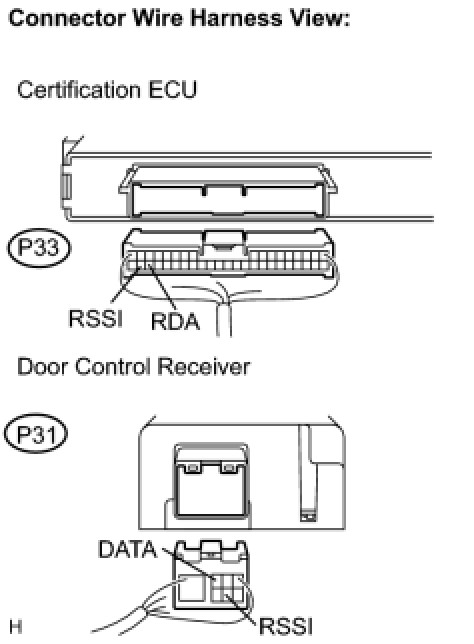 Connector Wire Harness View:

Certification ECU

P33

RSSI RDA

Door Control Receiver

P31

DATA

RSSI

H