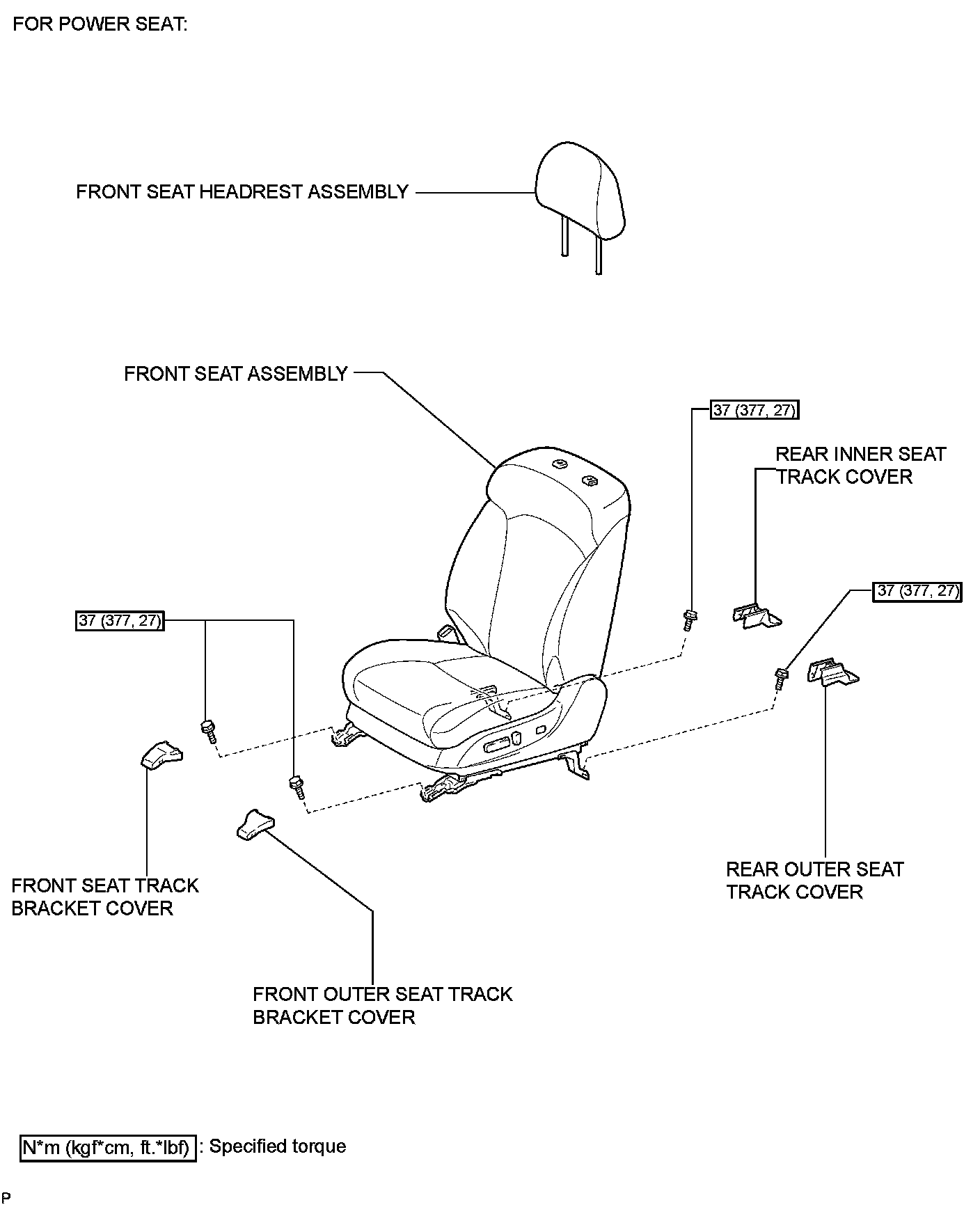 FOR POWER SEAT:

FRONT SEAT HEADREST ASSEMBLY

FRONT SEAT ASSEMBLY

37 (377, 27)

REAR INNER SEAT TRACK COVER

37 (377, 27)

37 (377, 27)

FRONT SEAT TRACK BRACKET COVER

FRONT OUTER SEAT TRACK BRACKET COVER

REAR OUTER SEAT TRACK COVER

N*m (kgf*cm, ft.*lbf) : Specified torque

P