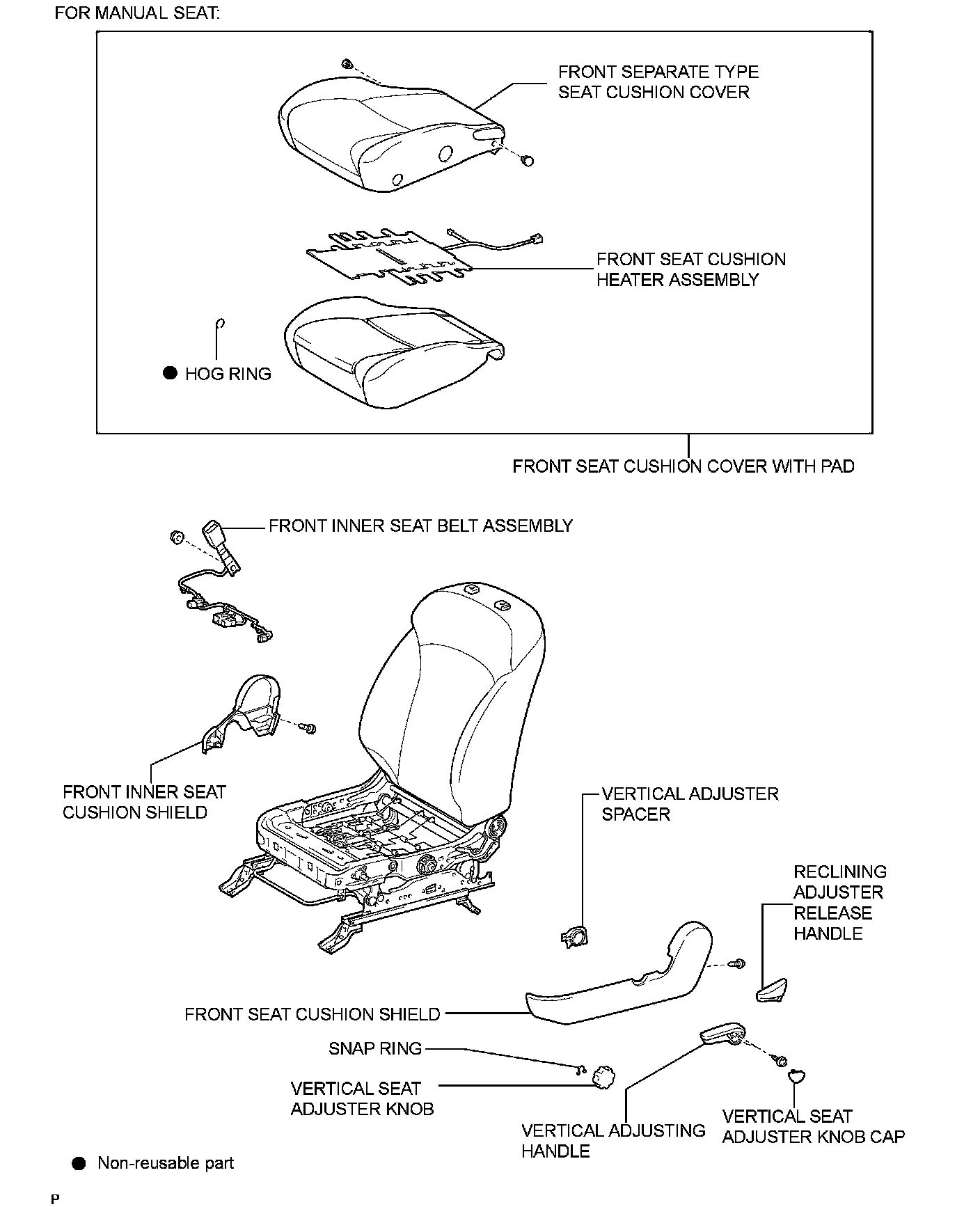 FOR MANUAL SEAT:

FRONT SEPARATE TYPE SEAT CUSHION COVER

FRONT SEAT CUSHION HEATER ASSEMBLY

● HOG RING

FRONT SEAT CUSHION COVER WITH PAD

FRONT INNER SEAT BELT ASSEMBLY

FRONT INNER SEAT CUSHION SHIELD

VERTICAL ADJUSTER SPACER

RECLINING ADJUSTER RELEASE HANDLE

FRONT SEAT CUSHION SHIELD

SNAP RING

VERTICAL SEAT ADJUSTER KNOB

VERTICAL ADJUSTING HANDLE

VERTICAL SEAT ADJUSTER KNOB CAP

● Non-reusable part

P