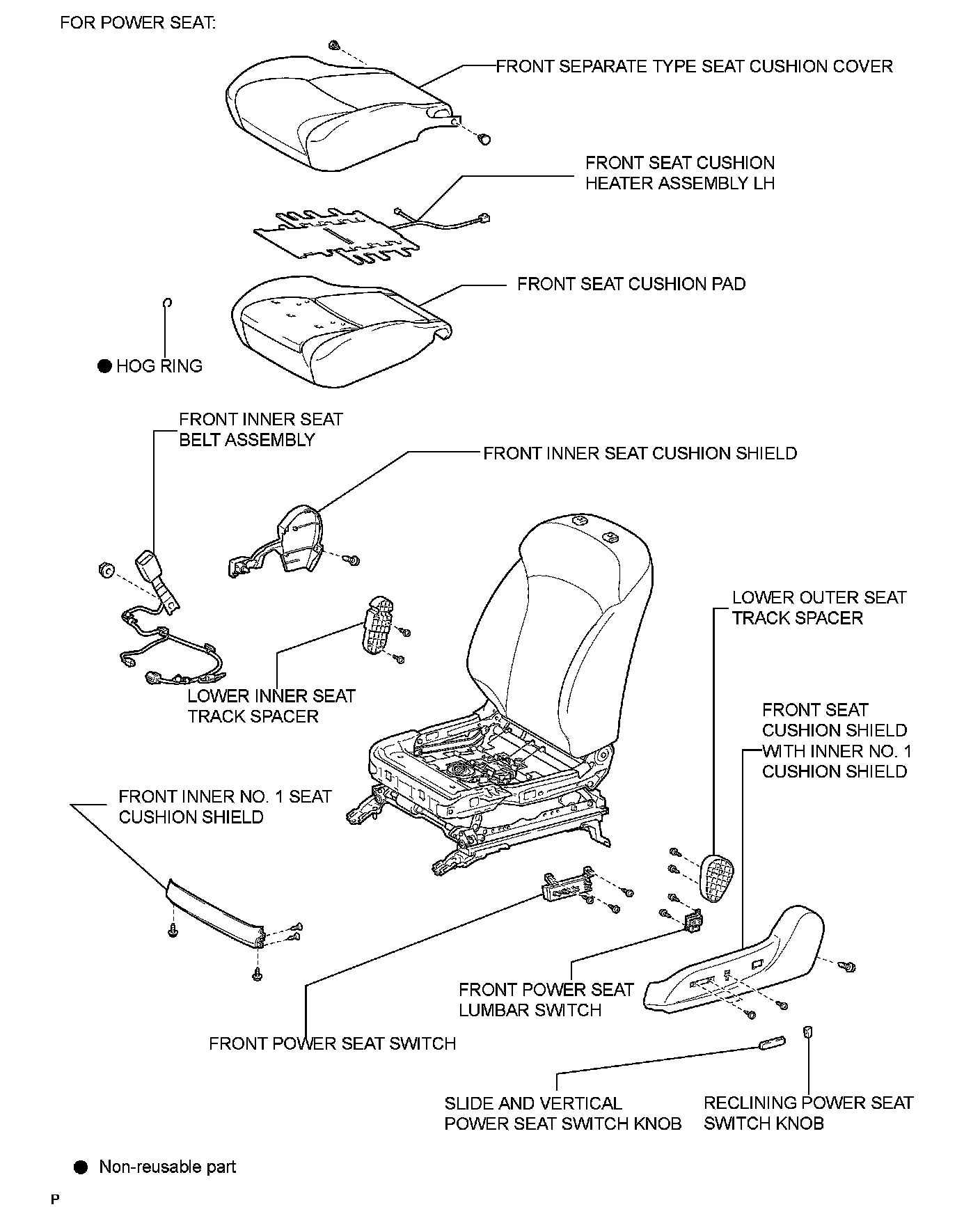 FOR POWER SEAT:

FRONT SEPARATE TYPE SEAT CUSHION COVER

FRONT SEAT CUSHION HEATER ASSEMBLY LH

FRONT SEAT CUSHION PAD

● HOG RING

FRONT INNER SEAT BELT ASSEMBLY

FRONT INNER SEAT CUSHION SHIELD

LOWER OUTER SEAT TRACK SPACER

LOWER INNER SEAT TRACK SPACER

FRONT SEAT CUSHION SHIELD WITH INNER NO. 1 CUSHION SHIELD

FRONT INNER NO. 1 SEAT CUSHION SHIELD

FRONT POWER SEAT LUMBAR SWITCH

FRONT POWER SEAT SWITCH

SLIDE AND VERTICAL POWER SEAT SWITCH KNOB

RECLINING POWER SEAT SWITCH KNOB

● Non-reusable part

P