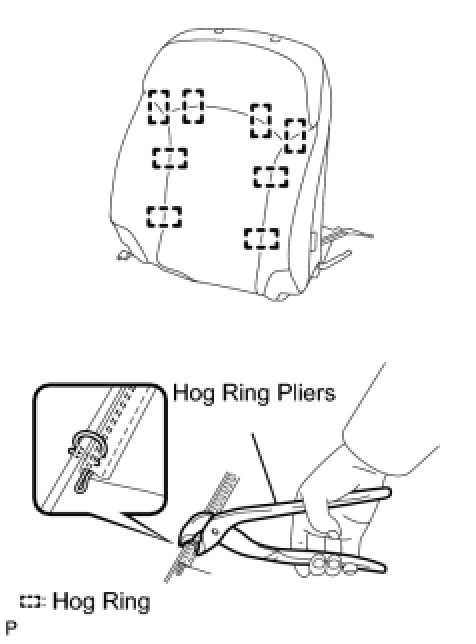 Hog Ring Pliers

: Hog Ring

P