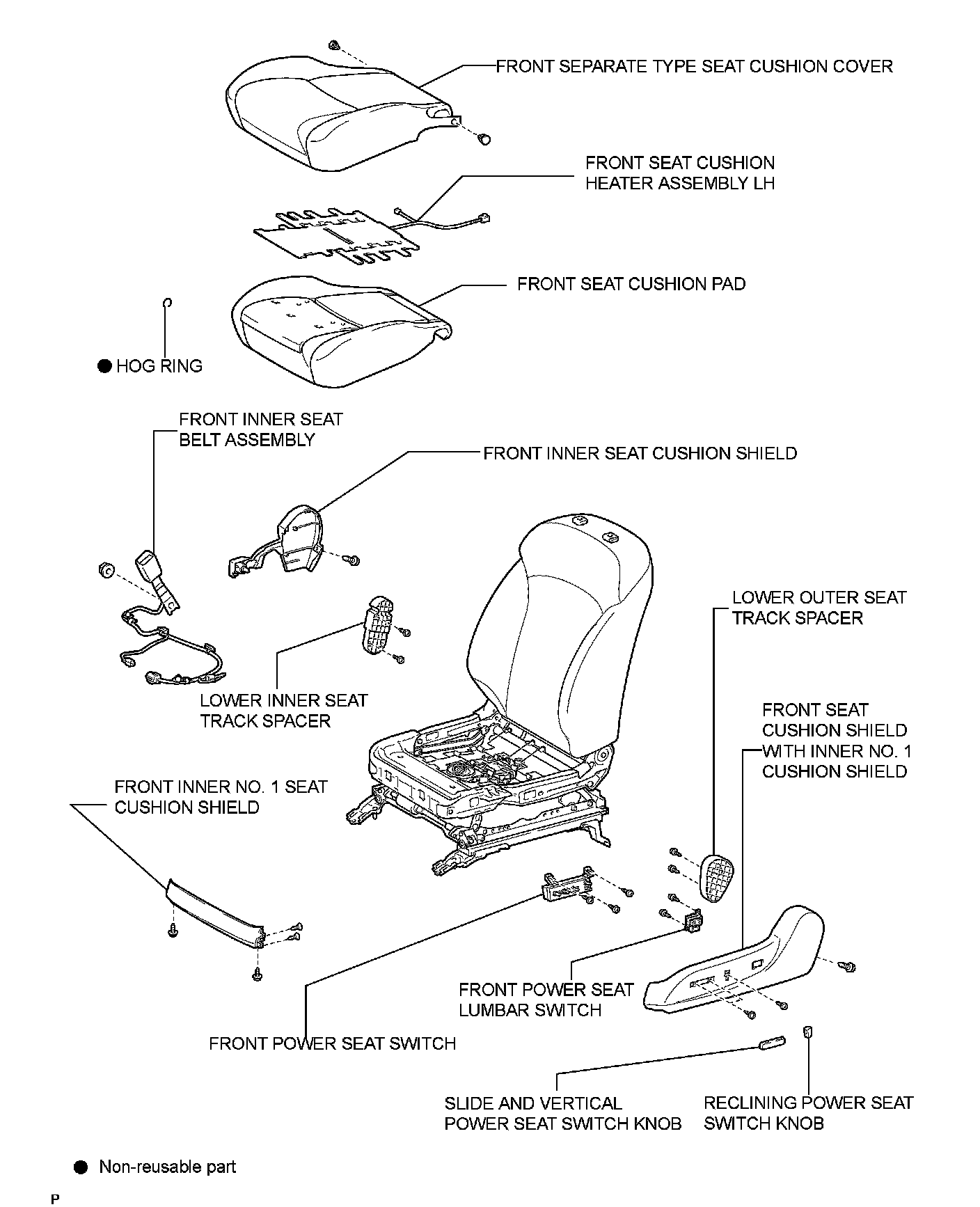 FRONT SEPARATE TYPE SEAT CUSHION COVER

FRONT SEAT CUSHION HEATER ASSEMBLY LH

FRONT SEAT CUSHION PAD

● HOG RING

FRONT INNER SEAT BELT ASSEMBLY

FRONT INNER SEAT CUSHION SHIELD

LOWER OUTER SEAT TRACK SPACER

LOWER INNER SEAT TRACK SPACER

FRONT SEAT CUSHION SHIELD WITH INNER NO. 1 CUSHION SHIELD

FRONT INNER NO. 1 SEAT CUSHION SHIELD

FRONT POWER SEAT LUMBAR SWITCH

FRONT POWER SEAT SWITCH

SLIDE AND VERTICAL POWER SEAT SWITCH KNOB

RECLINING POWER SEAT SWITCH KNOB

● Non-reusable part

P