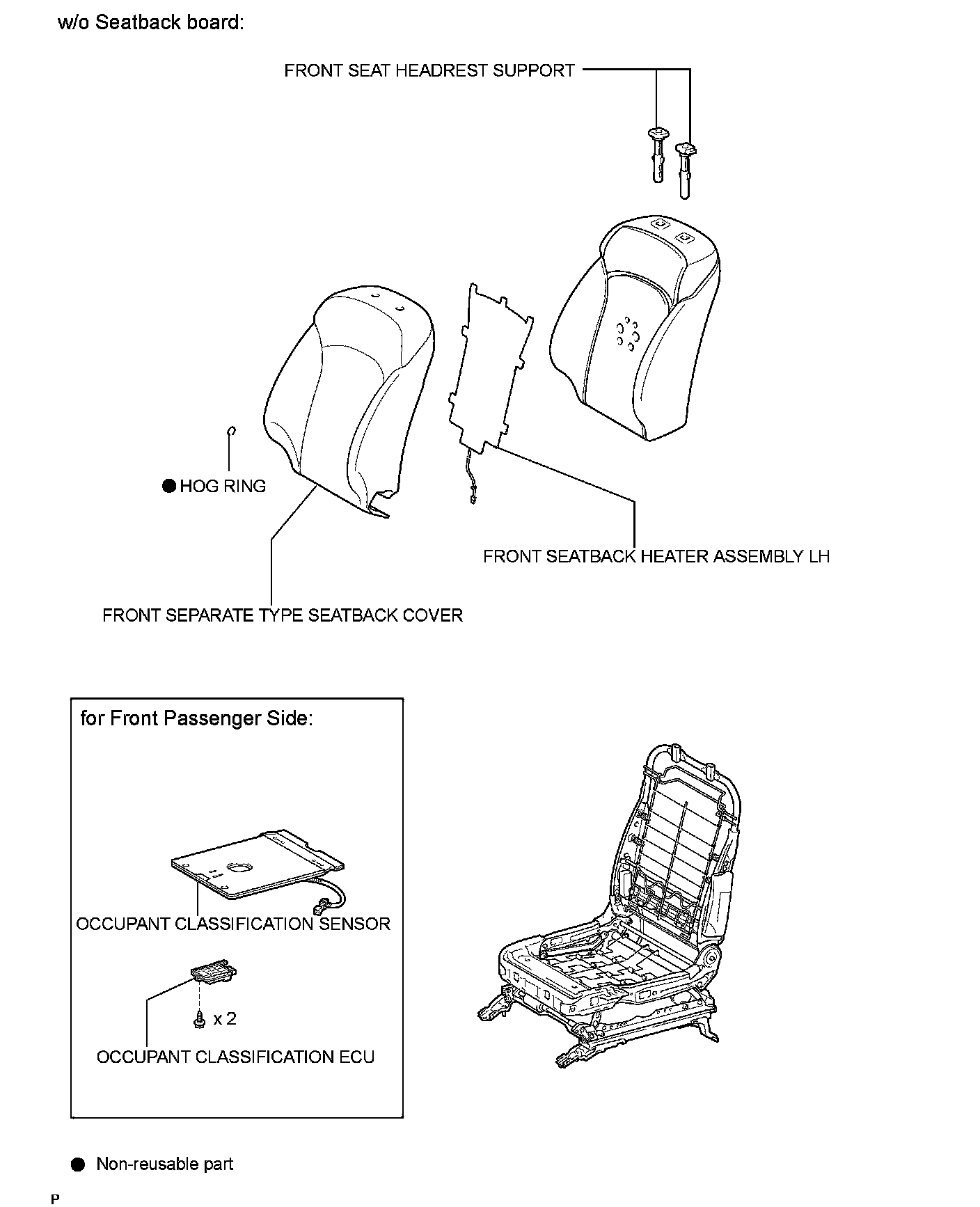 w/o Seatback board:

FRONT SEAT HEADREST SUPPORT

● HOG RING

FRONT SEATBACK HEATER ASSEMBLY LH

FRONT SEPARATE TYPE SEATBACK COVER

for Front Passenger Side:

OCCUPANT CLASSIFICATION SENSOR

x 2

OCCUPANT CLASSIFICATION ECU

● Non-reusable part

P