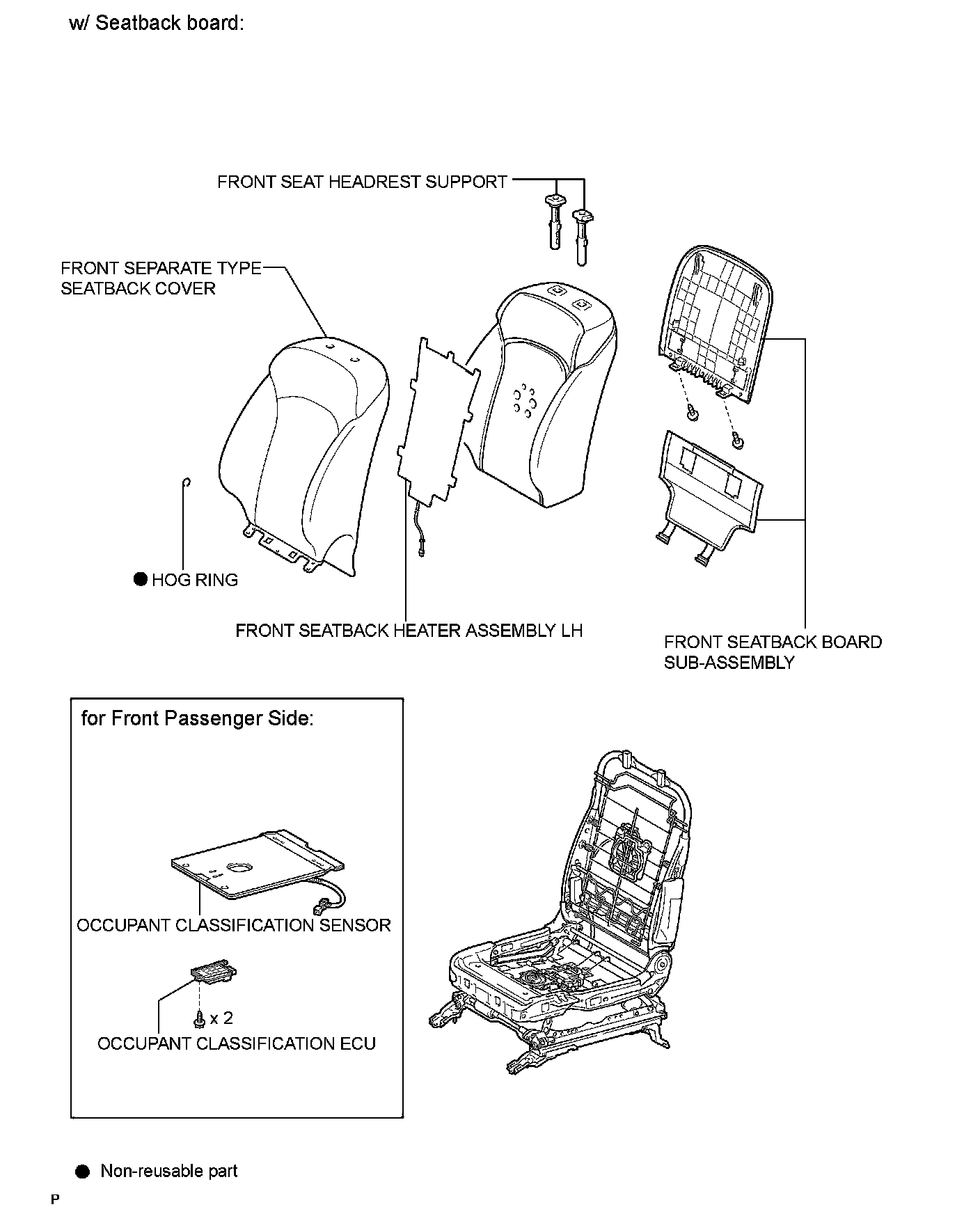 w/ Seatback board:

FRONT SEAT HEADREST SUPPORT

FRONT SEPARATE TYPE SEATBACK COVER

● HOG RING

FRONT SEATBACK HEATER ASSEMBLY LH

FRONT SEATBACK BOARD SUB-ASSEMBLY

for Front Passenger Side:

OCCUPANT CLASSIFICATION SENSOR

x 2

OCCUPANT CLASSIFICATION ECU

● Non-reusable part

P