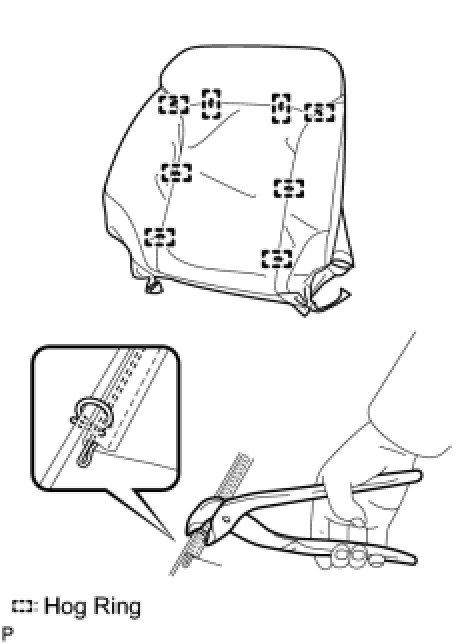 : Hog Ring
P