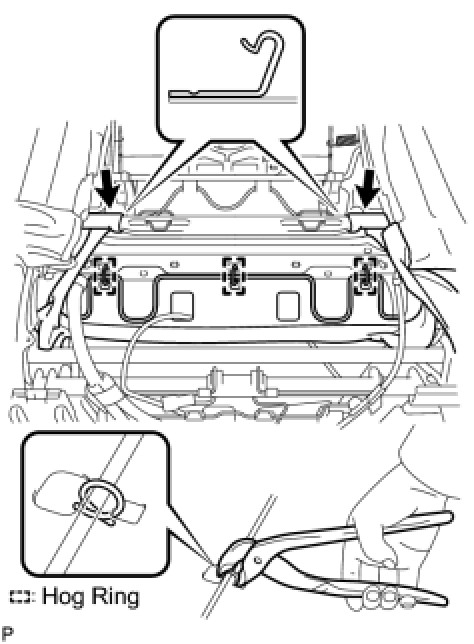 : Hog Ring

P