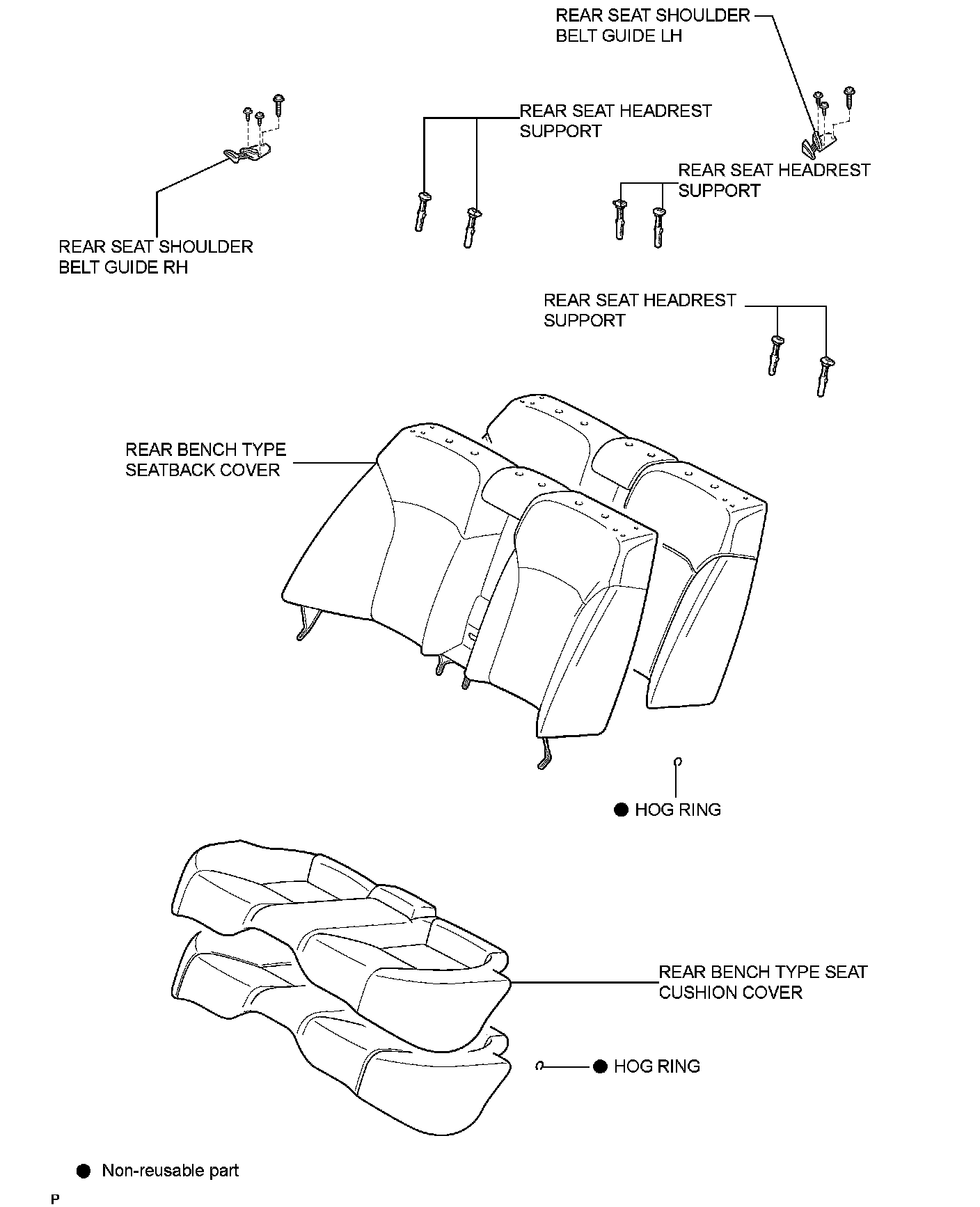 REAR SEAT SHOULDER BELT GUIDE LH

REAR SEAT HEADREST SUPPORT

REAR SEAT HEADREST SUPPORT

REAR SEAT SHOULDER BELT GUIDE RH

REAR SEAT HEADREST SUPPORT

REAR BENCH TYPE SEATBACK COVER

● HOG RING

REAR BENCH TYPE SEAT CUSHION COVER

● HOG RING

● Non-reusable part

P