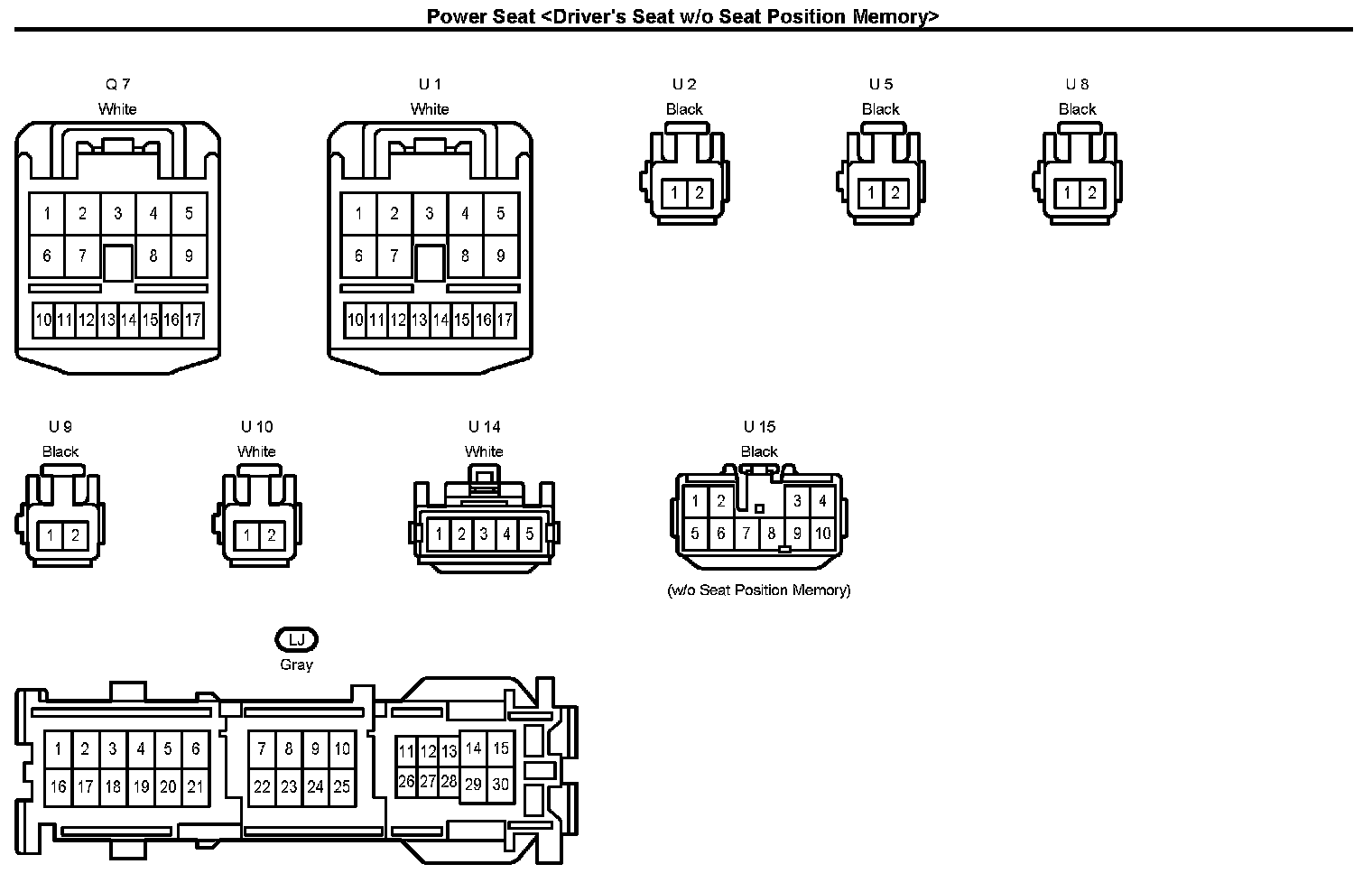 Power Seat <Driver's Seat w/o Seat Position Memory>

Q 7
White

1 2 3 4 5
6 7 8 9
10 11 12 13 14 15 16 17

U 1
White

1 2 3 4 5
6 7 8 9
10 11 12 13 14 15 16 17

U 2
Black

1 2

U 5
Black

1 2

U 8
Black

1 2

U 9
Black

1 2

U 10
White

1 2

U 14
White

1 2 3 4 5

U 15
Black

1 2 3 4
5 6 7 8 9 10

(w/o Seat Position Memory)

LJ
Gray

1 2 3 4 5 6
16 17 18 19 20 21
7 8 9 10
22 23 24 25
11 12 13 14 15
26 27 28 29 30