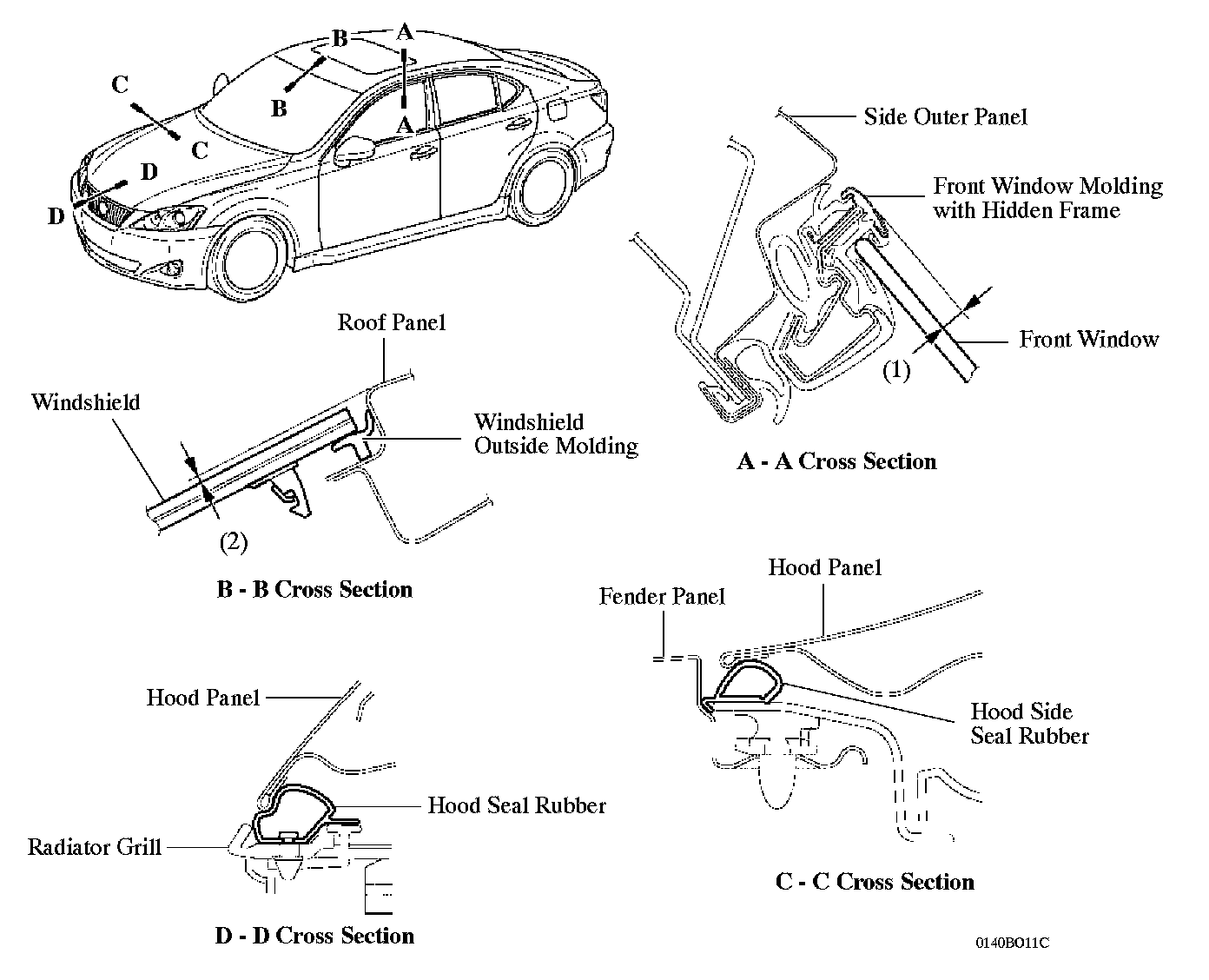 B
A
C
B
A
C
D
D

Side Outer Panel

Front Window Molding with Hidden Frame

Front Window

(1)

A - A Cross Section

Roof Panel

Windshield

Windshield Outside Molding

(2)

B - B Cross Section

Hood Panel

Fender Panel

Hood Side Seal Rubber

C - C Cross Section

Hood Panel

Hood Seal Rubber

Radiator Grill

D - D Cross Section

0140BO11C